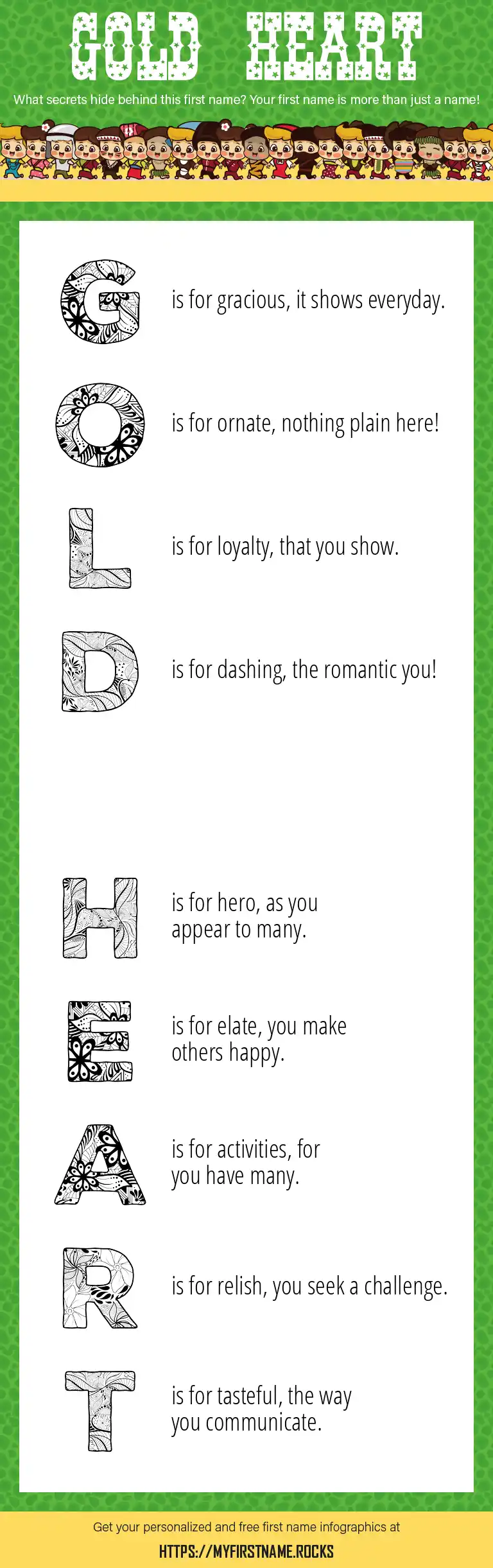 GOLD HEART

What secrets hide behind this first name? Your first name is more than just a name!

G is for gracious, it shows everyday.

O is for ornate, nothing plain here!

L is for loyalty, that you show.

D is for dashing, the romantic you!

H is for hero, as you appear to many.

E is for elate, you make others happy.

A is for activities, for you have many.

R is for relish, you seek a challenge.

T is for tasteful, the way you communicate.

Get your personalized and free first name infographics at

HTTPS://MYFIRSTNAME.ROCKS