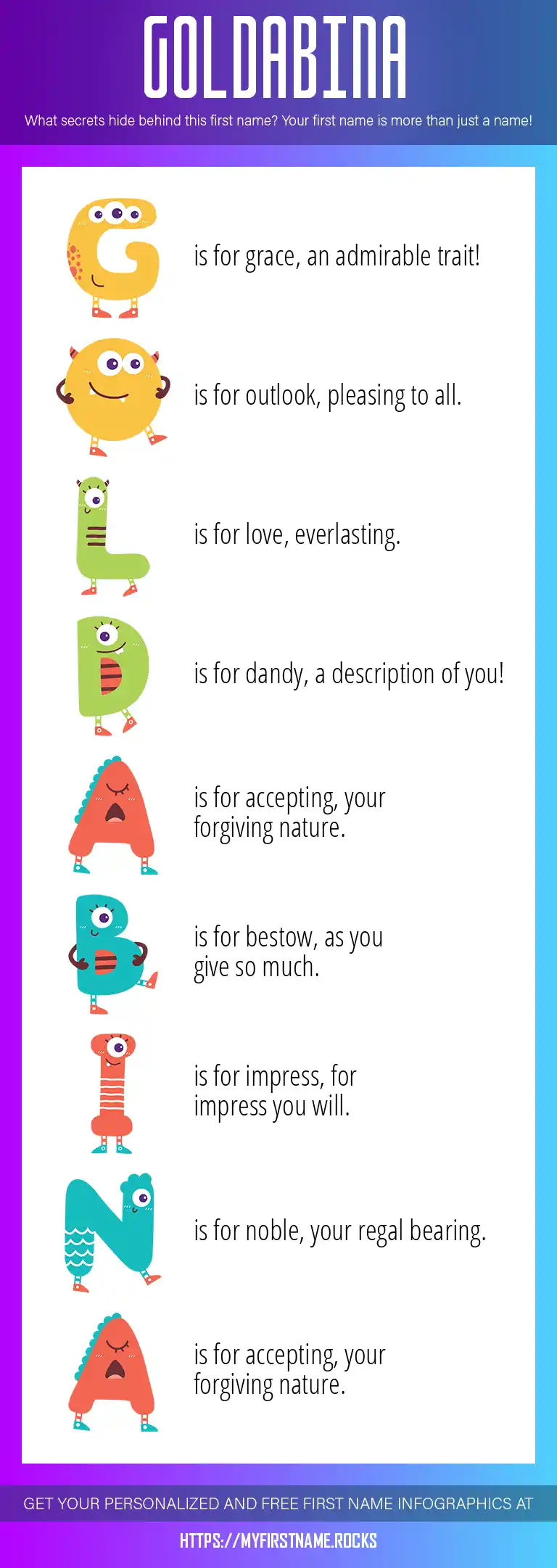 GOLDABINA

What secrets hide behind this first name? Your first name is more than just a name!

G is for grace, an admirable trait!

O is for outlook, pleasing to all.

L is for love, everlasting.

D is for dandy, a description of you!

A is for accepting, your forgiving nature.

B is for bestow, as you give so much.

I is for impress, for impress you will.

N is for noble, your regal bearing.

A is for accepting, your forgiving nature.

GET YOUR PERSONALIZED AND FREE FIRST NAME INFOGRAPHICS AT

HTTPS://MYFIRSTNAME.ROCKS