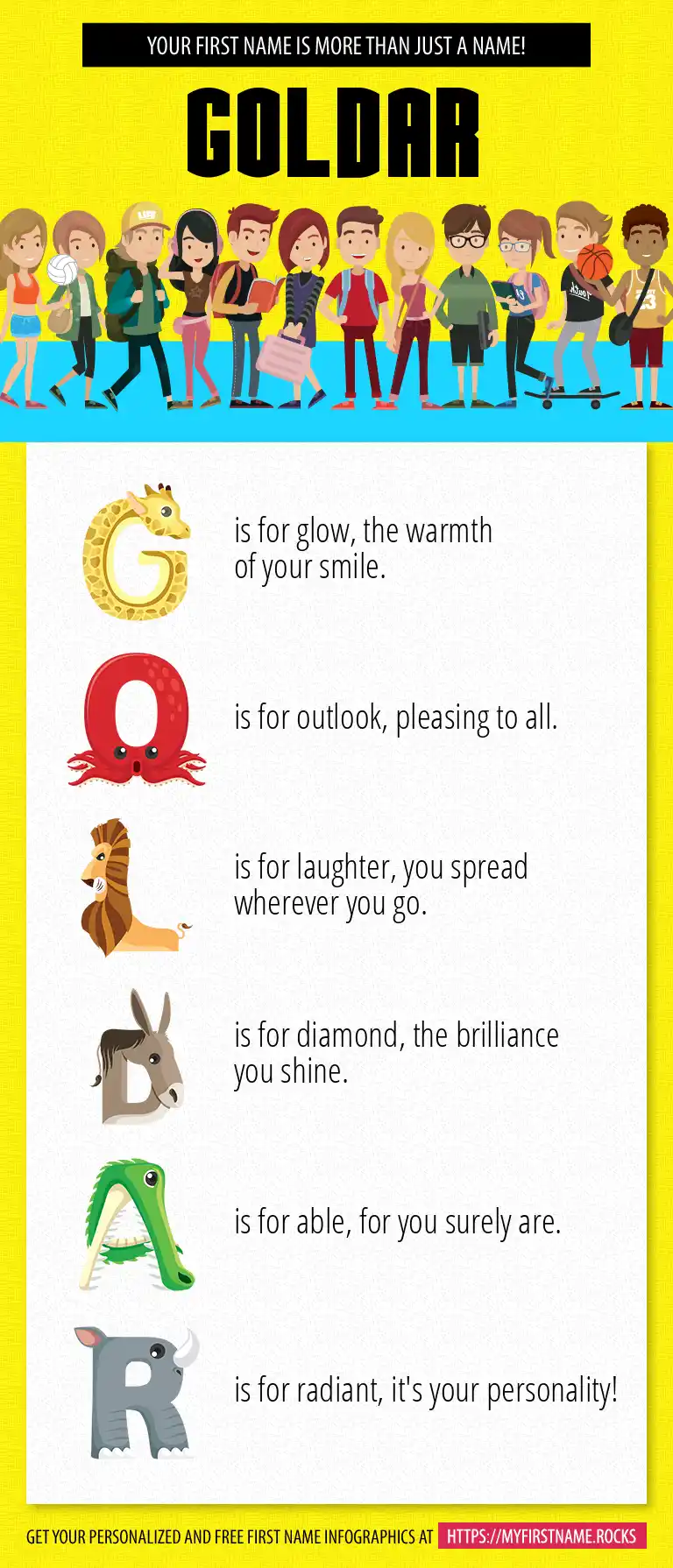 YOUR FIRST NAME IS MORE THAN JUST A NAME!

GOLDAR

G is for glow, the warmth of your smile.

O is for outlook, pleasing to all.

L is for laughter, you spread wherever you go.

D is for diamond, the brilliance you shine.

A is for able, for you surely are.

R is for radiant, it's your personality!

GET YOUR PERSONALIZED AND FREE FIRST NAME INFOGRAPHICS AT HTTPS://MYFIRSTNAME.ROCKS