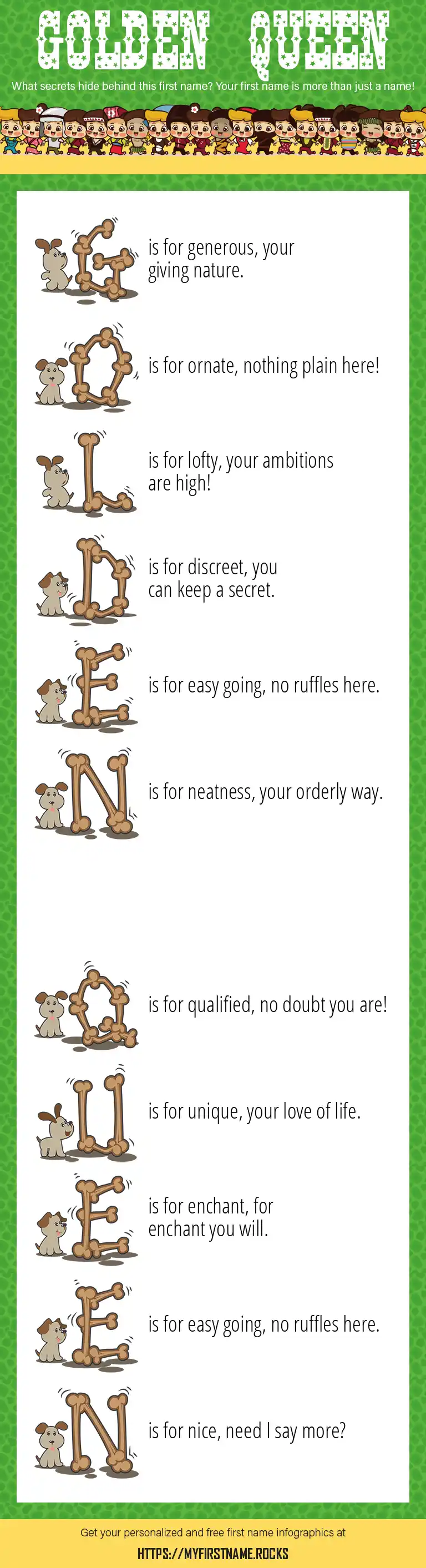 GOLDEN QUEEN

What secrets hide behind this first name? Your first name is more than just a name!

G is for generous, your giving nature.

O is for ornate, nothing plain here!

L is for lofty, your ambitions are high!

D is for discreet, you can keep a secret.

E is for easy going, no ruffles here.

N is for neatness, your orderly way.

Q is for qualified, no doubt you are!

U is for unique, your love of life.

E is for enchant, for enchant you will.

E is for easy going, no ruffles here.

N is for nice, need I say more?

Get your personalized and free first name infographics at

HTTPS://MYFIRSTNAME.ROCKS