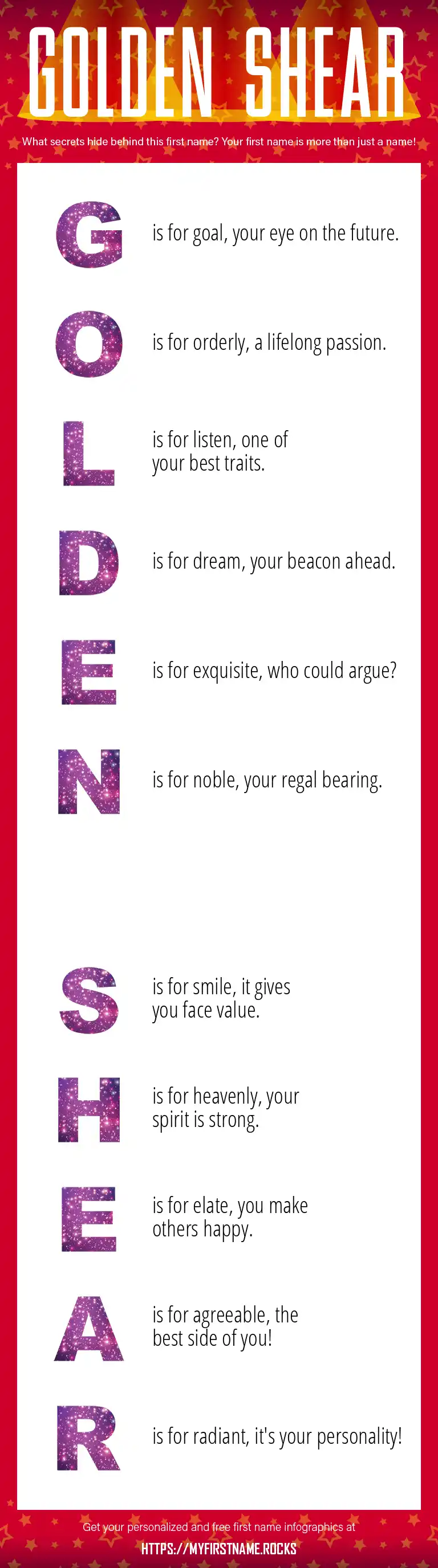 GOLDEN SHEAR

What secrets hide behind this first name? Your first name is more than just a name!

G is for goal, your eye on the future.

O is for orderly, a lifelong passion.

L is for listen, one of your best traits.

D is for dream, your beacon ahead.

E is for exquisite, who could argue?

N is for noble, your regal bearing.

S is for smile, it gives you face value.

H is for heavenly, your spirit is strong.

E is for elate, you make others happy.

A is for agreeable, the best side of you!

R is for radiant, it's your personality!

Get your personalized and free first name infographics at

HTTPS://MYFIRSTNAME.ROCKS