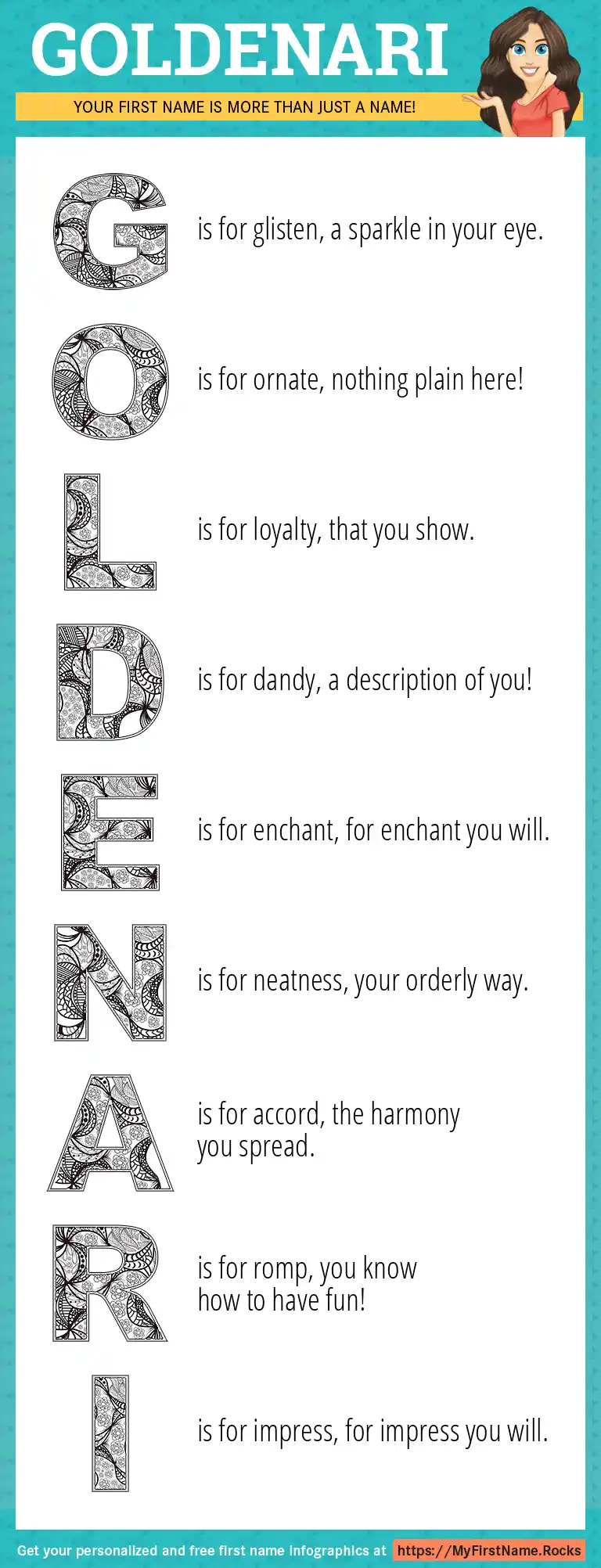 GOLDENARI

YOUR FIRST NAME IS MORE THAN JUST A NAME!

G is for glisten, a sparkle in your eye.

O is for ornate, nothing plain here!

L is for loyalty, that you show.

D is for dandy, a description of you!

E is for enchant, for enchant you will.

N is for neatness, your orderly way.

A is for accord, the harmony you spread.

R is for romp, you know how to have fun!

I is for impress, for impress you will.

Get your personalized and free first name infographics at https://MyFirstName.Rocks