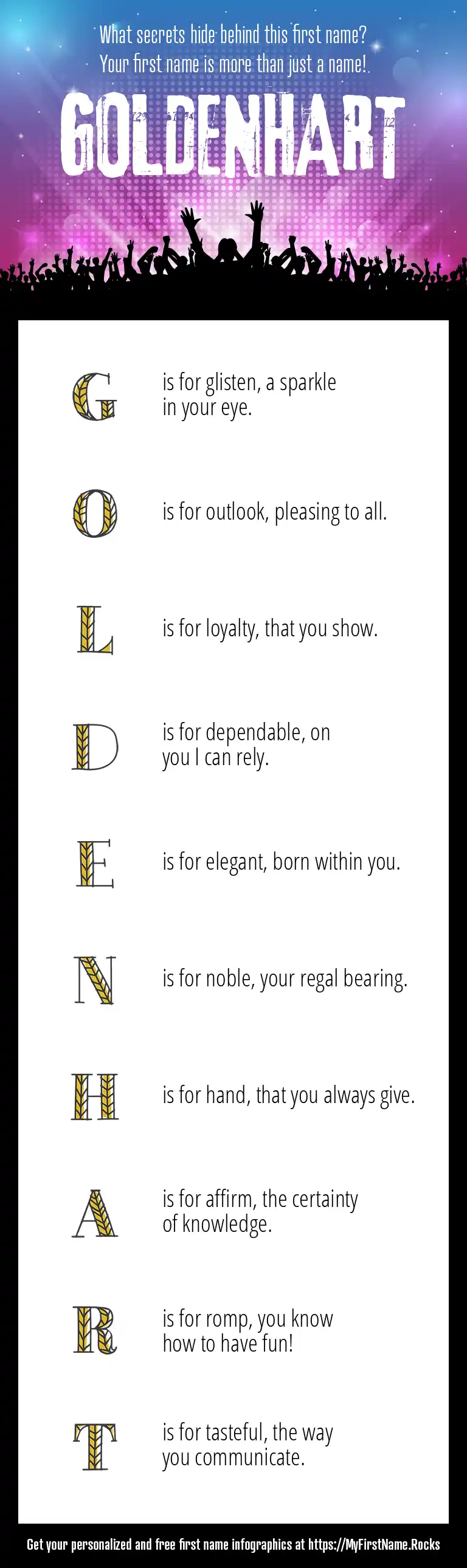 What secrets hide behind this first name?
Your first name is more than just a name!

GOLDENHART

G is for glisten, a sparkle in your eye.

O is for outlook, pleasing to all.

L is for loyalty, that you show.

D is for dependable, on you I can rely.

E is for elegant, born within you.

N is for noble, your regal bearing.

H is for hand, that you always give.

A is for affirm, the certainty of knowledge.

R is for romp, you know how to have fun!

T is for tasteful, the way you communicate.

Get your personalized and free first name infographics at https://MyFirstName.Rocks