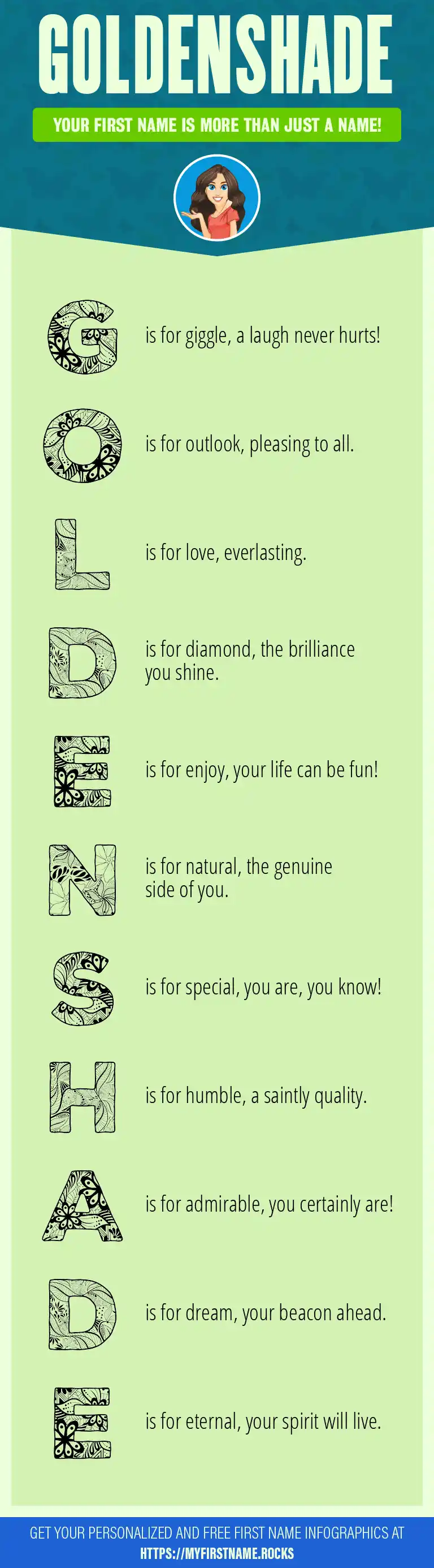 GOLDENSHADE

YOUR FIRST NAME IS MORE THAN JUST A NAME!

G is for giggle, a laugh never hurts!

O is for outlook, pleasing to all.

L is for love, everlasting.

D is for diamond, the brilliance you shine.

E is for enjoy, your life can be fun!

N is for natural, the genuine side of you.

S is for special, you are, you know!

H is for humble, a saintly quality.

A is for admirable, you certainly are!

D is for dream, your beacon ahead.

E is for eternal, your spirit will live.

GET YOUR PERSONALIZED AND FREE FIRST NAME INFOGRAPHICS AT HTTPS://MYFIRSTNAME.ROCKS