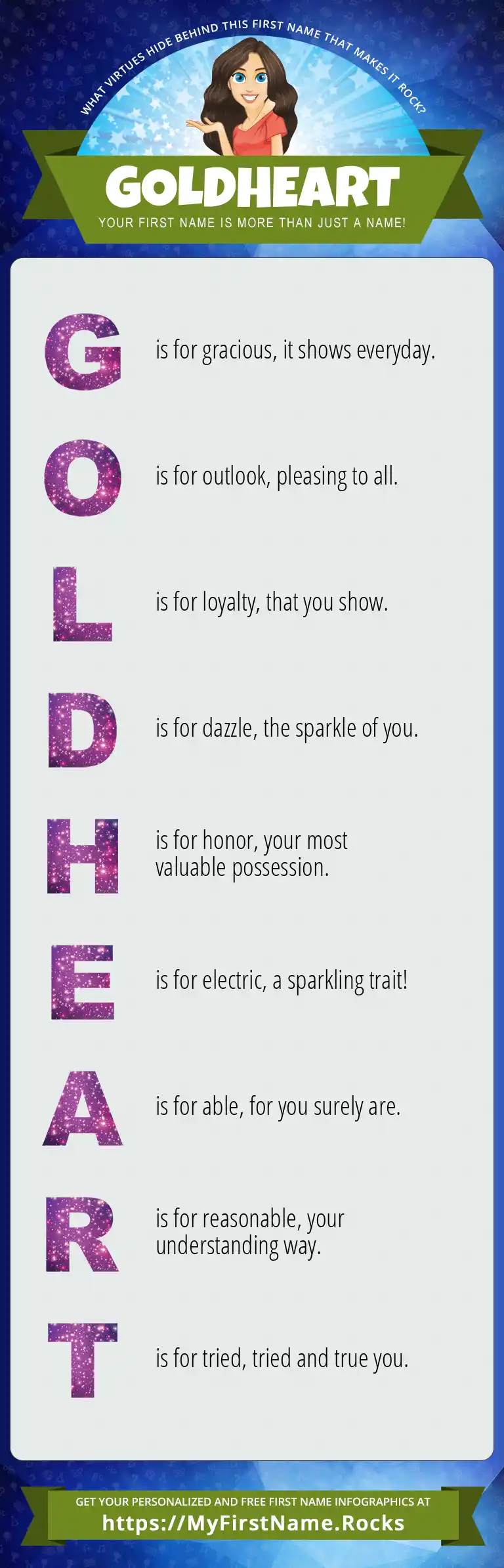 WHAT VIRTUES HIDE BEHIND THIS FIRST NAME THAT MAKES IT ROCK?

GOLDHEART

YOUR FIRST NAME IS MORE THAN JUST A NAME!

G is for gracious, it shows everyday.

O is for outlook, pleasing to all.

L is for loyalty, that you show.

D is for dazzle, the sparkle of you.

H is for honor, your most valuable possession.

E is for electric, a sparkling trait!

A is for able, for you surely are.

R is for reasonable, your understanding way.

T is for tried, tried and true you.

GET YOUR PERSONALIZED AND FREE FIRST NAME INFOGRAPHICS AT
https://MyFirstName.Rocks