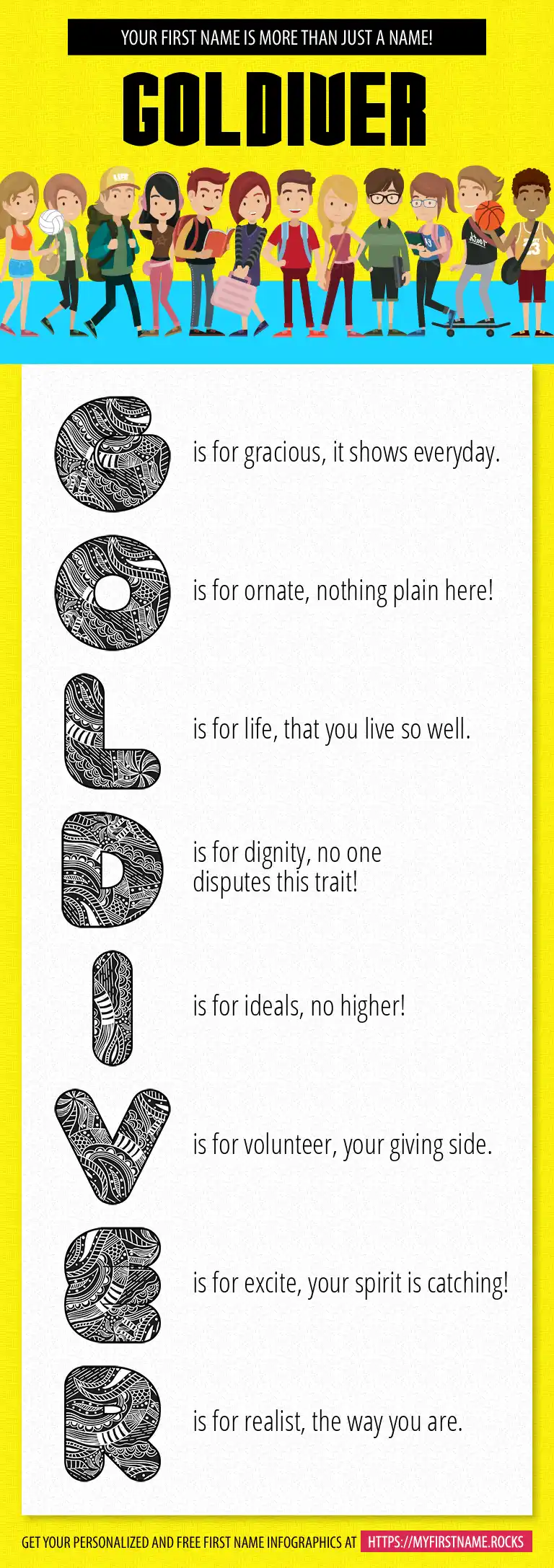 YOUR FIRST NAME IS MORE THAN JUST A NAME!

GOLDIVER

G is for gracious, it shows everyday.

O is for ornate, nothing plain here!

L is for life, that you live so well.

D is for dignity, no one disputes this trait!

I is for ideals, no higher!

V is for volunteer, your giving side.

E is for excite, your spirit is catching!

R is for realist, the way you are.

GET YOUR PERSONALIZED AND FREE FIRST NAME INFOGRAPHICS AT HTTPS://MYFIRSTNAME.ROCKS