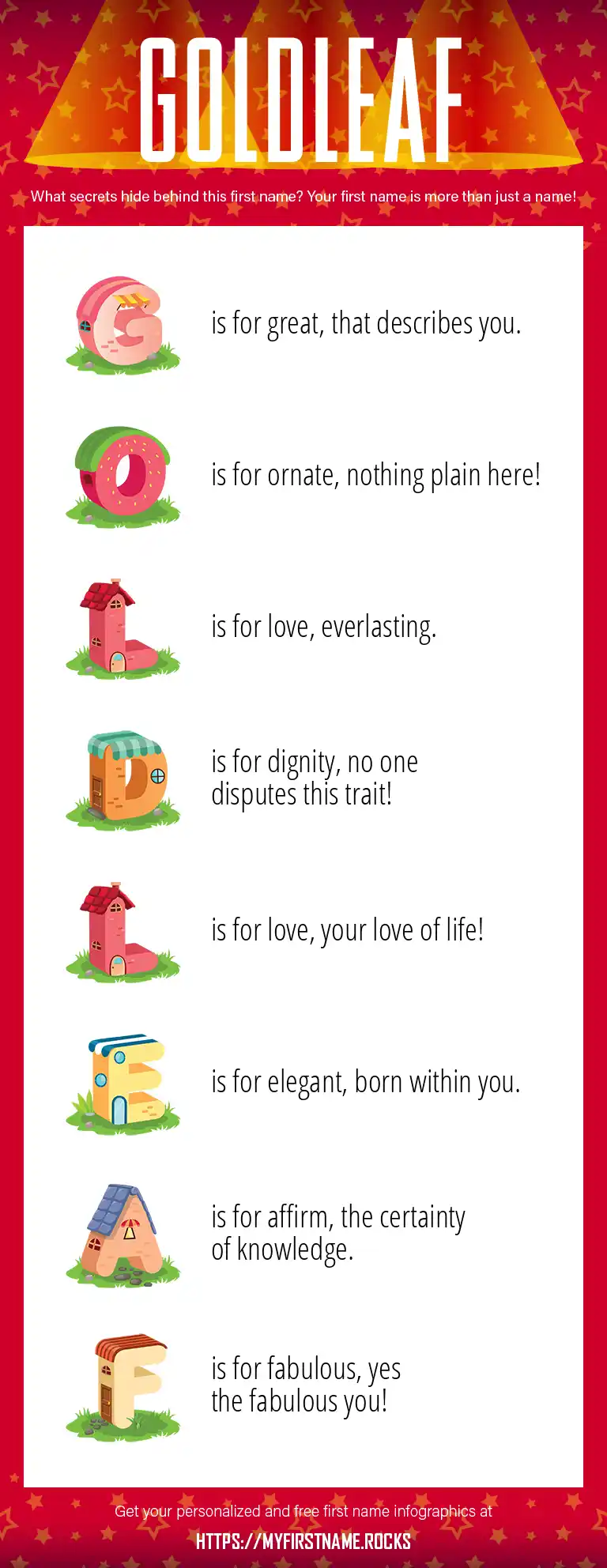 GOLDLEAF

What secrets hide behind this first name? Your first name is more than just a name!

G is for great, that describes you.

O is for ornate, nothing plain here!

L is for love, everlasting.

D is for dignity, no one disputes this trait!

L is for love, your love of life!

E is for elegant, born within you.

A is for affirm, the certainty of knowledge.

F is for fabulous, yes the fabulous you!

Get your personalized and free first name infographics at

HTTPS://MYFIRSTNAME.ROCKS