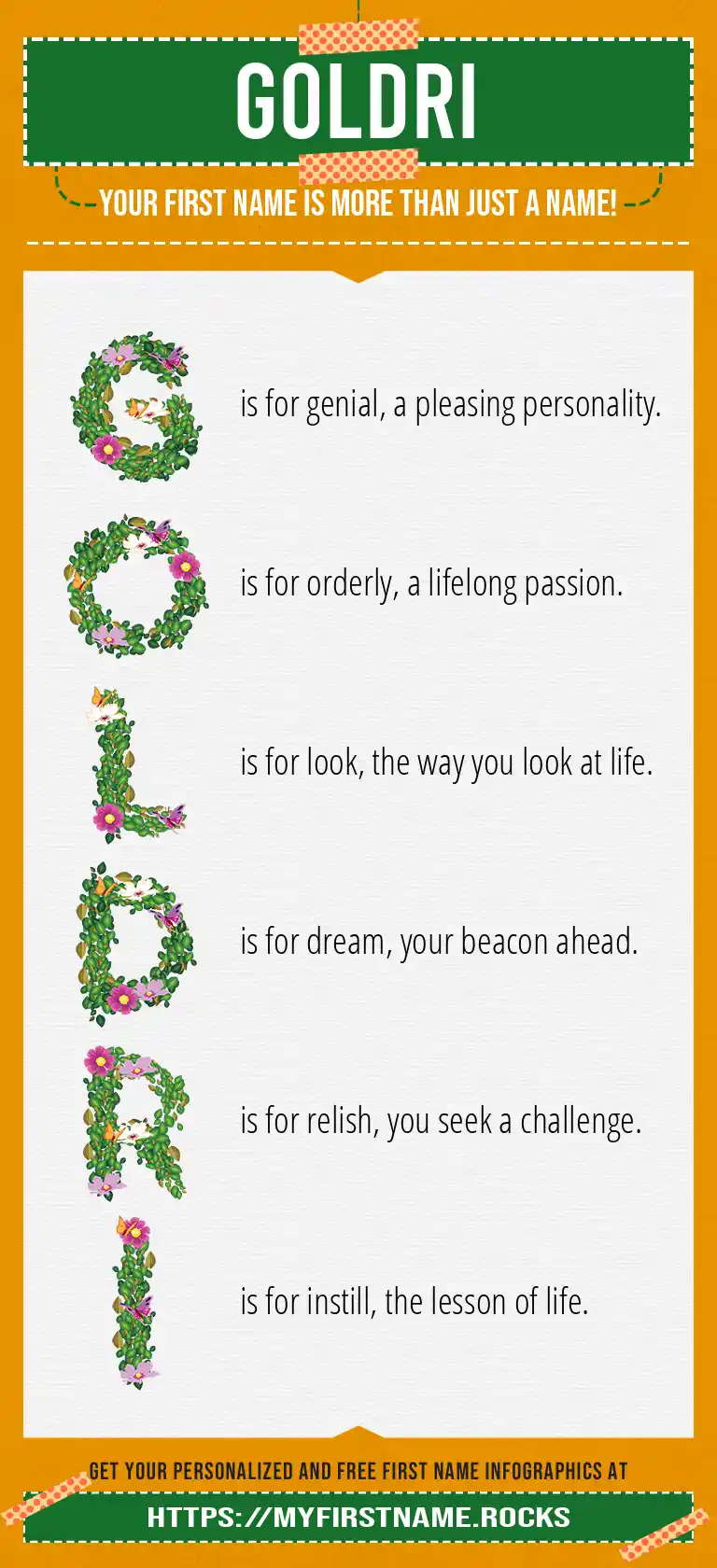 GOLDRI

YOUR FIRST NAME IS MORE THAN JUST A NAME!

G is for genial, a pleasing personality.

O is for orderly, a lifelong passion.

L is for look, the way you look at life.

D is for dream, your beacon ahead.

R is for relish, you seek a challenge.

I is for instill, the lesson of life.

GET YOUR PERSONALIZED AND FREE FIRST NAME INFOGRAPHICS AT

HTTPS://MYFIRSTNAME.ROCKS