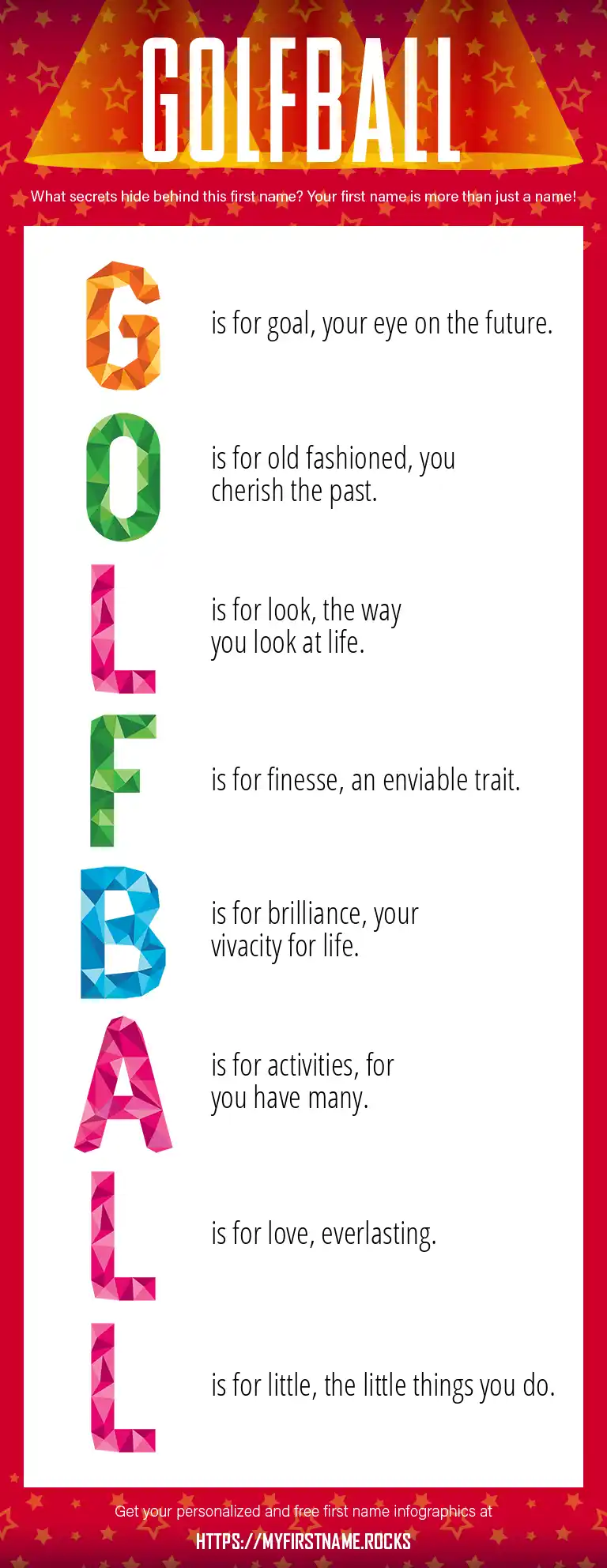 GOLFBALL

What secrets hide behind this first name? Your first name is more than just a name!

G is for goal, your eye on the future.

O is for old fashioned, you cherish the past.

L is for look, the way you look at life.

F is for finesse, an enviable trait.

B is for brilliance, your vivacity for life.

A is for activities, for you have many.

L is for love, everlasting.

L is for little, the little things you do.

Get your personalized and free first name infographics at

HTTPS://MYFIRSTNAME.ROCKS