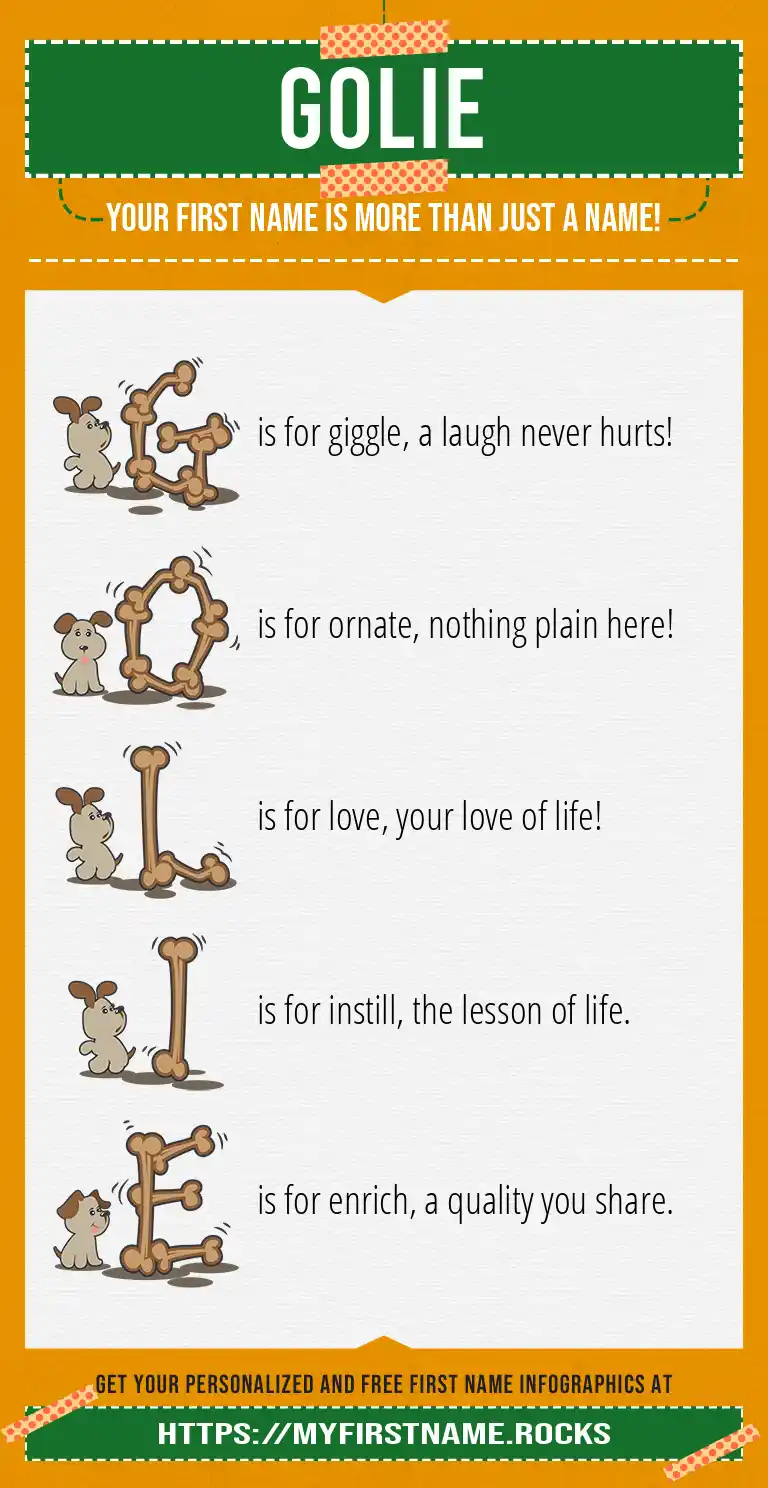 GOLIE

YOUR FIRST NAME IS MORE THAN JUST A NAME!

G is for giggle, a laugh never hurts!

O is for ornate, nothing plain here!

L is for love, your love of life!

I is for instill, the lesson of life.

E is for enrich, a quality you share.

GET YOUR PERSONALIZED AND FREE FIRST NAME INFOGRAPHICS AT

HTTPS://MYFIRSTNAME.ROCKS