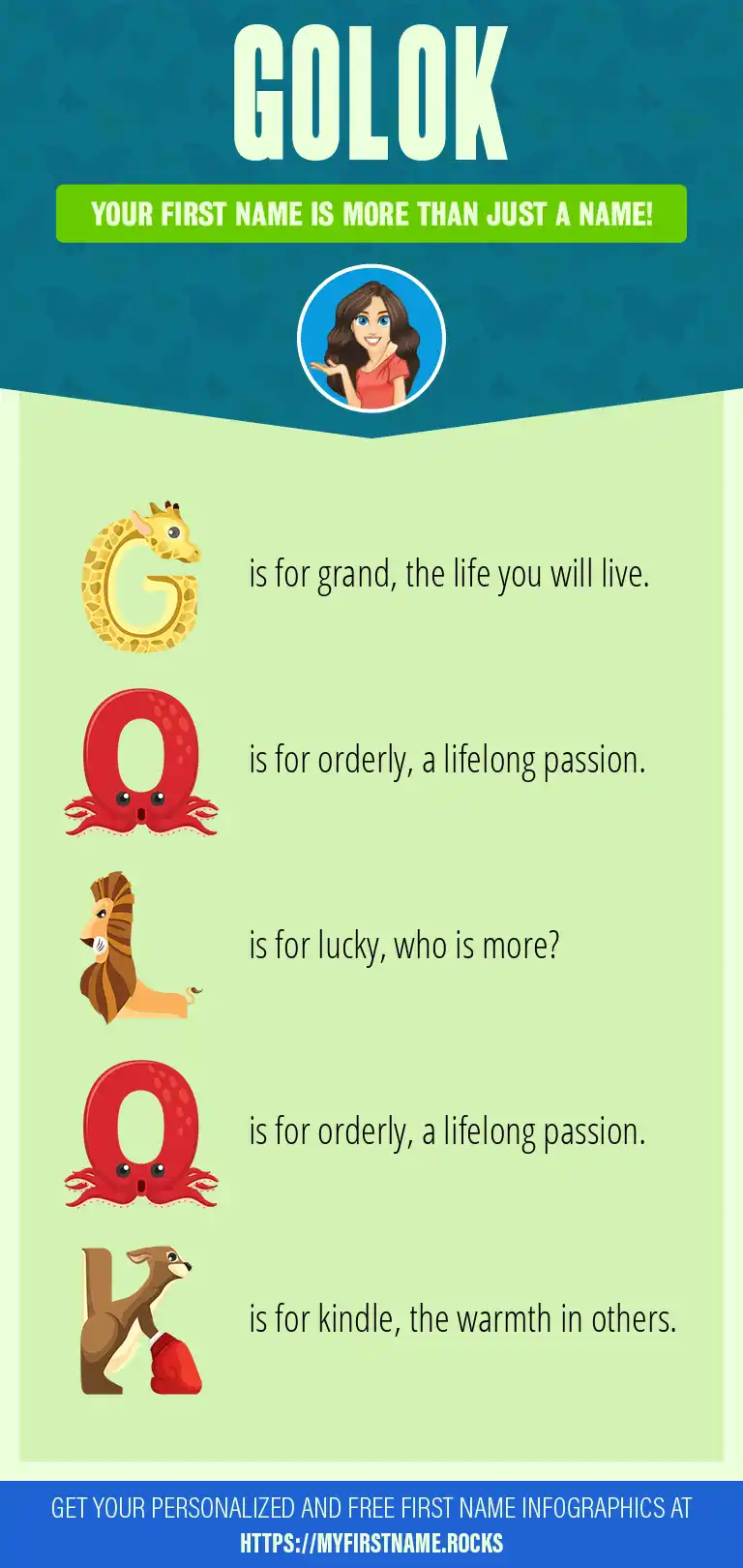 GOLOK

YOUR FIRST NAME IS MORE THAN JUST A NAME!

G is for grand, the life you will live.

O is for orderly, a lifelong passion.

L is for lucky, who is more?

O is for orderly, a lifelong passion.

K is for kindle, the warmth in others.

GET YOUR PERSONALIZED AND FREE FIRST NAME INFOGRAPHICS AT HTTPS://MYFIRSTNAME.ROCKS