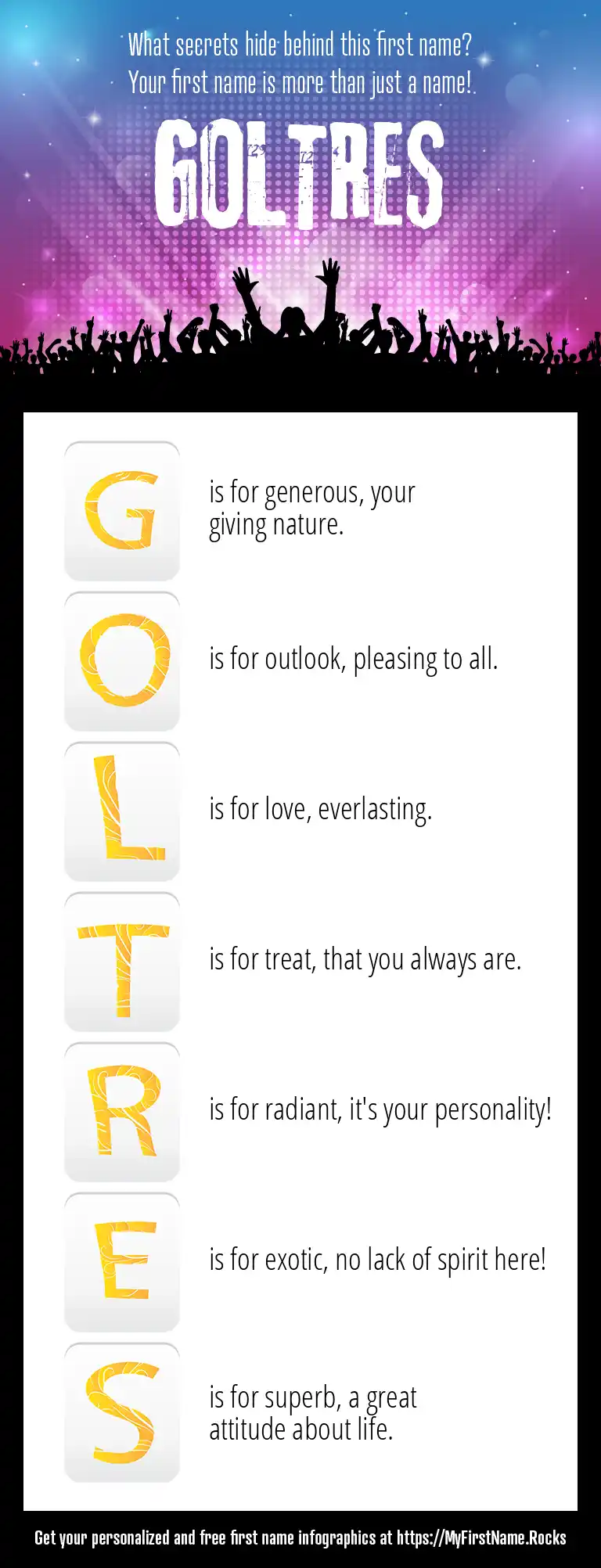 What secrets hide behind this first name?
Your first name is more than just a name!

GOLTRES

G is for generous, your giving nature.

O is for outlook, pleasing to all.

L is for love, everlasting.

T is for treat, that you always are.

R is for radiant, it's your personality!

E is for exotic, no lack of spirit here!

S is for superb, a great attitude about life.

Get your personalized and free first name infographics at https://MyFirstName.Rocks