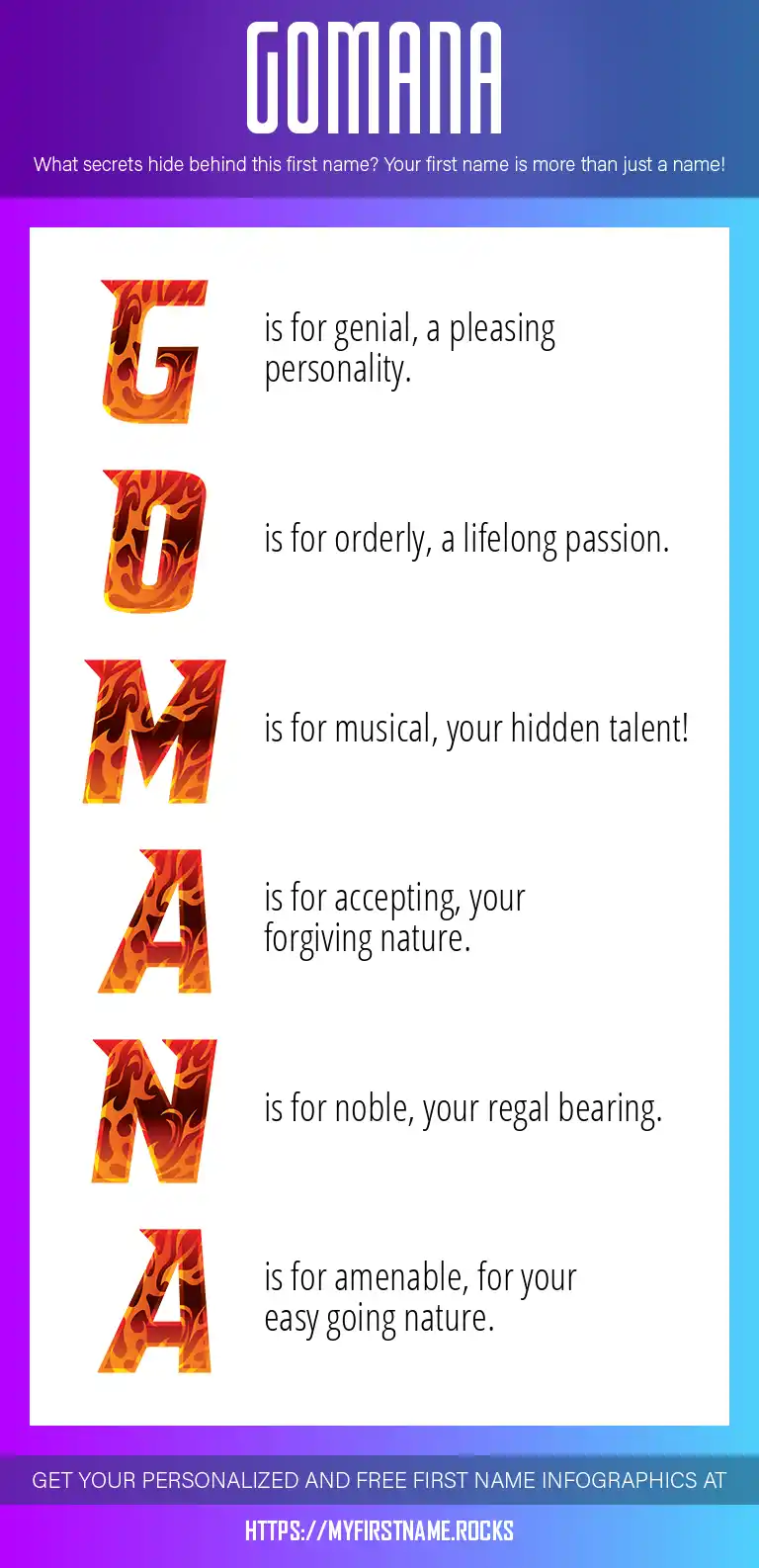 GOMANA

What secrets hide behind this first name? Your first name is more than just a name!

G is for genial, a pleasing personality.

O is for orderly, a lifelong passion.

M is for musical, your hidden talent!

A is for accepting, your forgiving nature.

N is for noble, your regal bearing.

A is for amenable, for your easy going nature.

GET YOUR PERSONALIZED AND FREE FIRST NAME INFOGRAPHICS AT

HTTPS://MYFIRSTNAME.ROCKS