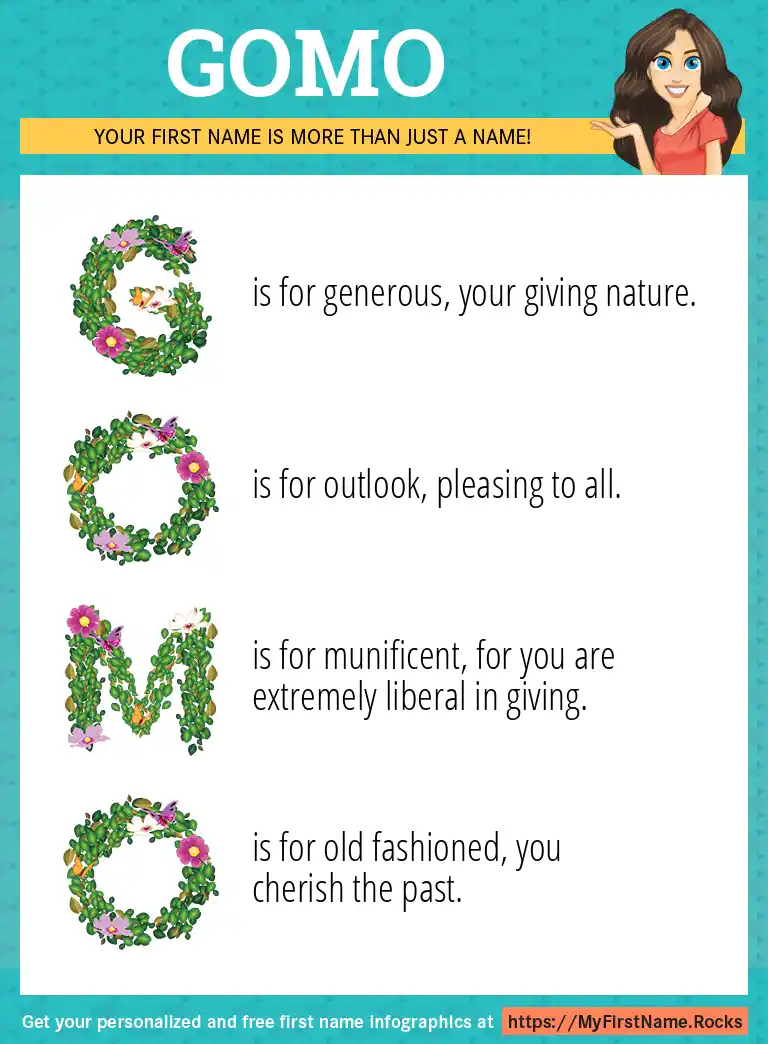 GOMO

YOUR FIRST NAME IS MORE THAN JUST A NAME!

G is for generous, your giving nature.

O is for outlook, pleasing to all.

M is for munificent, for you are extremely liberal in giving.

O is for old fashioned, you cherish the past.

Get your personalized and free first name infographics at https://MyFirstName.Rocks