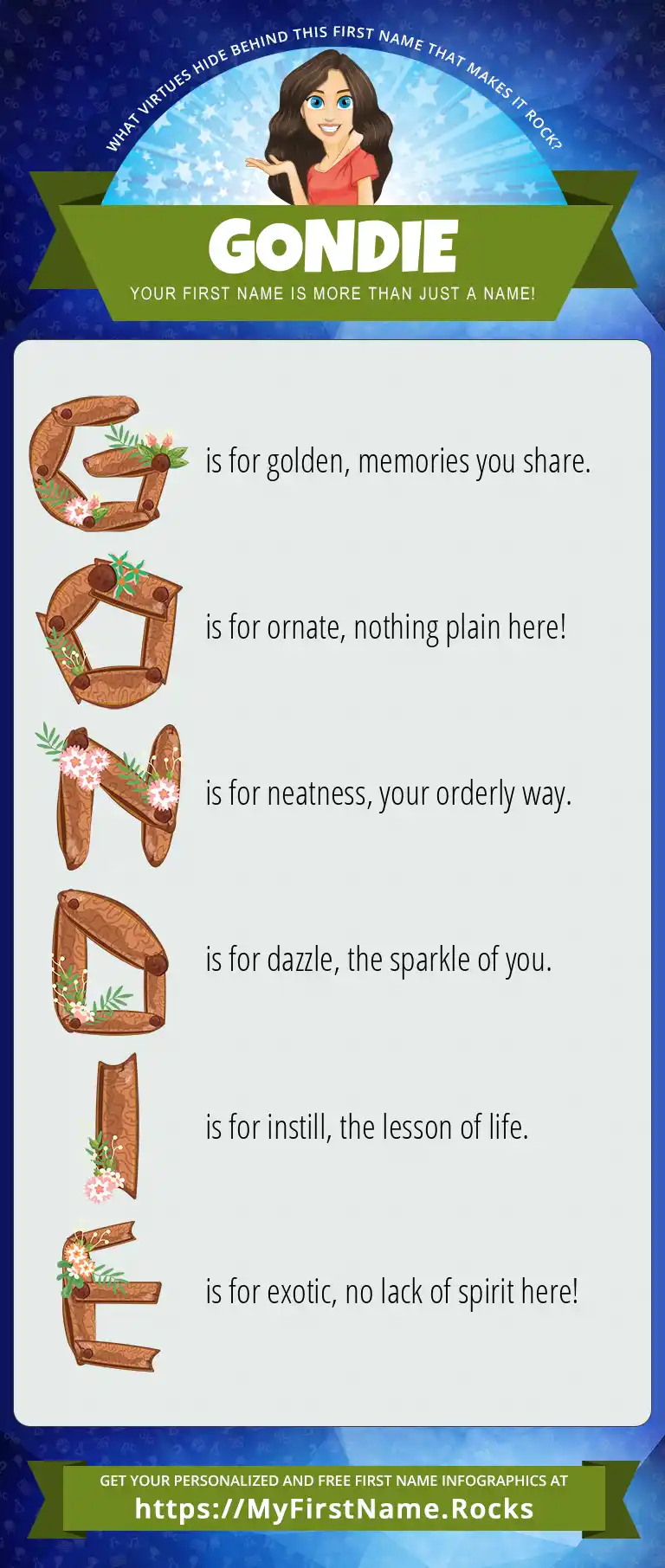 WHAT VIRTUES HIDE BEHIND THIS FIRST NAME THAT MAKES IT ROCK?

GONDIE

YOUR FIRST NAME IS MORE THAN JUST A NAME!

G is for golden, memories you share.

O is for ornate, nothing plain here!

N is for neatness, your orderly way.

D is for dazzle, the sparkle of you.

I is for instill, the lesson of life.

E is for exotic, no lack of spirit here!

GET YOUR PERSONALIZED AND FREE FIRST NAME INFOGRAPHICS AT
https://MyFirstName.Rocks