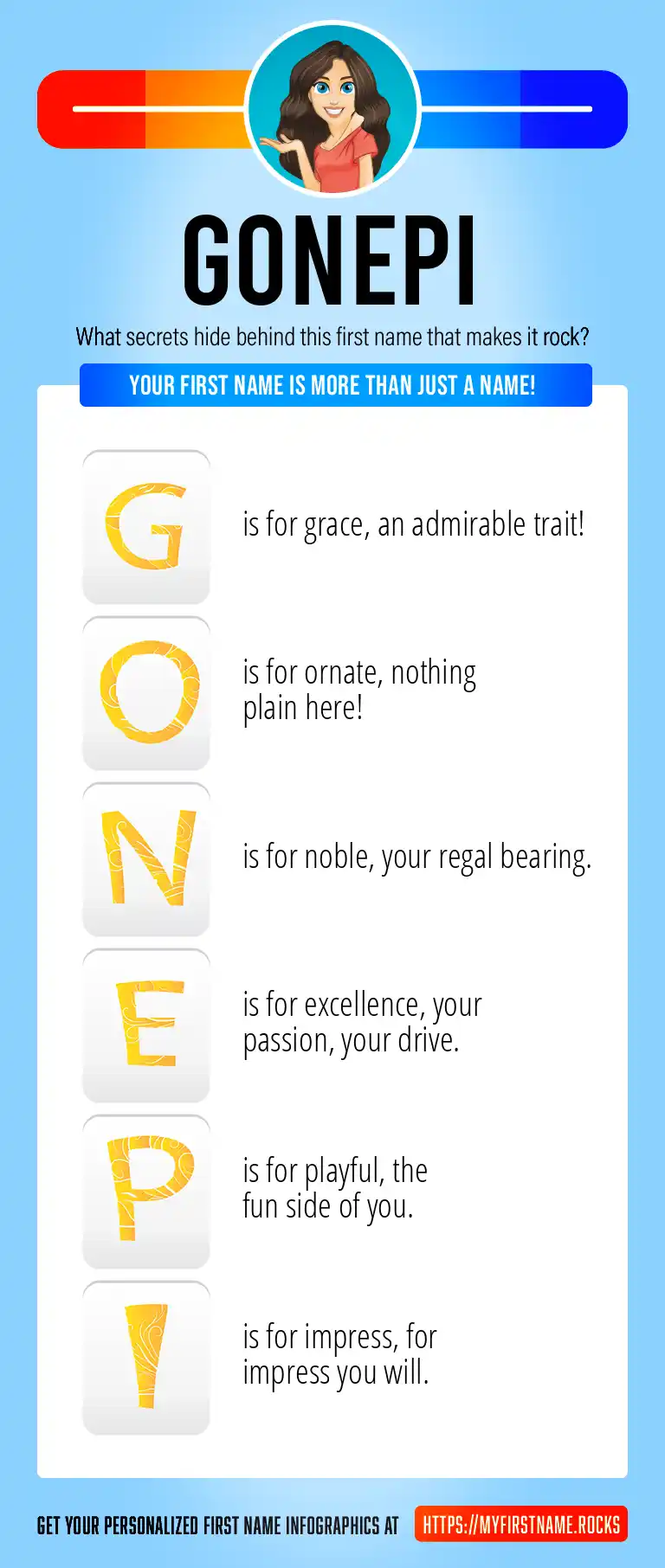 GONEPI

What secrets hide behind this first name that makes it rock?

YOUR FIRST NAME IS MORE THAN JUST A NAME!

G is for grace, an admirable trait!

O is for ornate, nothing plain here!

N is for noble, your regal bearing.

E is for excellence, your passion, your drive.

P is for playful, the fun side of you.

I is for impress, for impress you will.

GET YOUR PERSONALIZED FIRST NAME INFOGRAPHICS AT HTTPS://MYFIRSTNAME.ROCKS