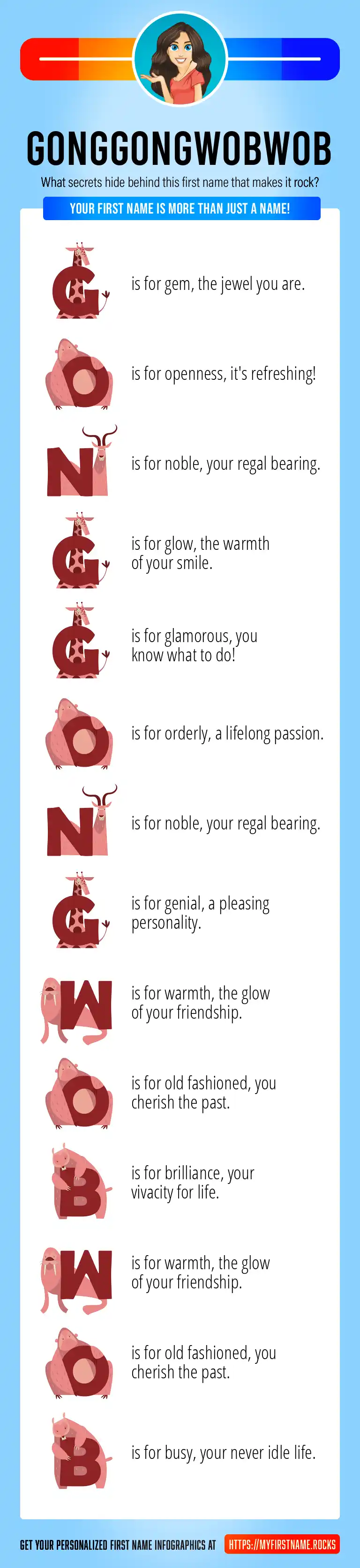 GONGGONGWOBWOB

What secrets hide behind this first name that makes it rock?

YOUR FIRST NAME IS MORE THAN JUST A NAME!

G is for gem, the jewel you are.

O is for openness, it's refreshing!

N is for noble, your regal bearing.

G is for glow, the warmth of your smile.

G is for glamorous, you know what to do!

O is for orderly, a lifelong passion.

N is for noble, your regal bearing.

G is for genial, a pleasing personality.

W is for warmth, the glow of your friendship.

O is for old fashioned, you cherish the past.

B is for brilliance, your vivacity for life.

W is for warmth, the glow of your friendship.

O is for old fashioned, you cherish the past.

B is for busy, your never idle life.

GET YOUR PERSONALIZED FIRST NAME INFOGRAPHICS AT HTTPS://MYFIRSTNAME.ROCKS