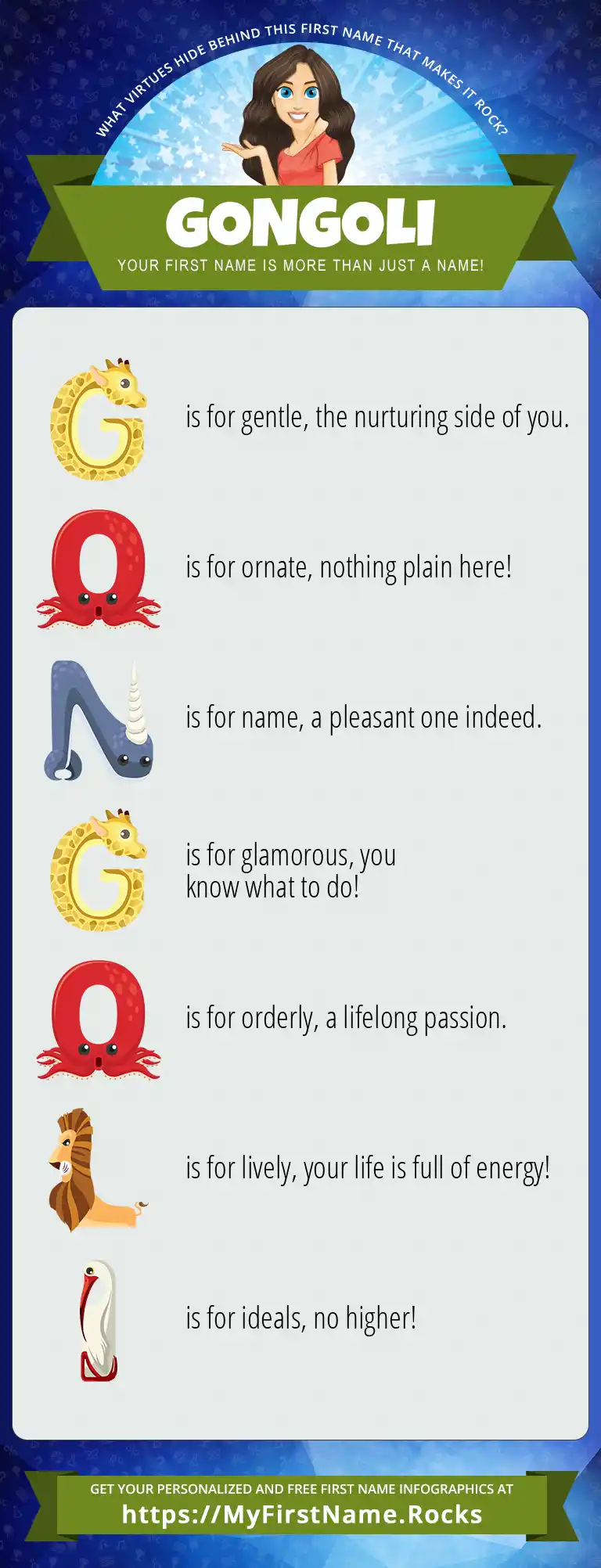 WHAT VIRTUES HIDE BEHIND THIS FIRST NAME THAT MAKES IT ROCK?

GONGOLI

YOUR FIRST NAME IS MORE THAN JUST A NAME!

G is for gentle, the nurturing side of you.

O is for ornate, nothing plain here!

N is for name, a pleasant one indeed.

G is for glamorous, you know what to do!

O is for orderly, a lifelong passion.

L is for lively, your life is full of energy!

I is for ideals, no higher!

GET YOUR PERSONALIZED AND FREE FIRST NAME INFOGRAPHICS AT

https://MyFirstName.Rocks