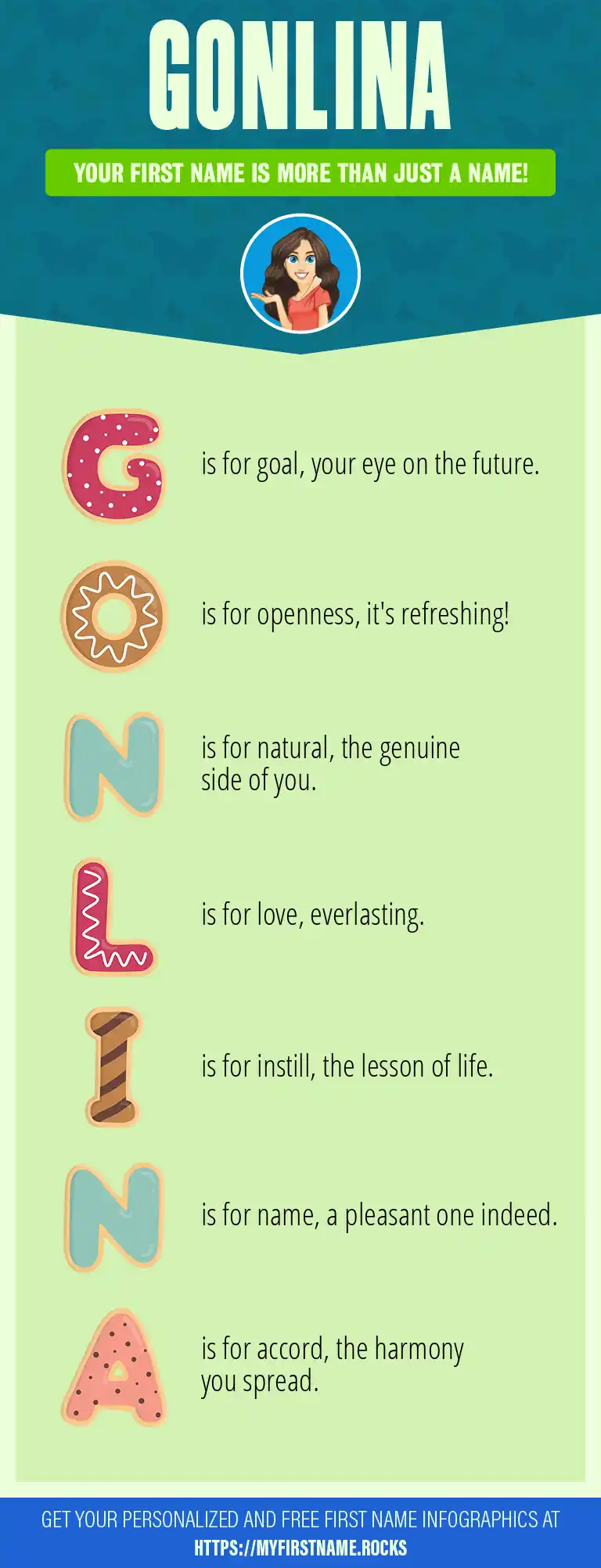 GONLINA

YOUR FIRST NAME IS MORE THAN JUST A NAME!

G is for goal, your eye on the future.

O is for openness, it's refreshing!

N is for natural, the genuine side of you.

L is for love, everlasting.

I is for instill, the lesson of life.

N is for name, a pleasant one indeed.

A is for accord, the harmony you spread.

GET YOUR PERSONALIZED AND FREE FIRST NAME INFOGRAPHICS AT HTTPS://MYFIRSTNAME.ROCKS