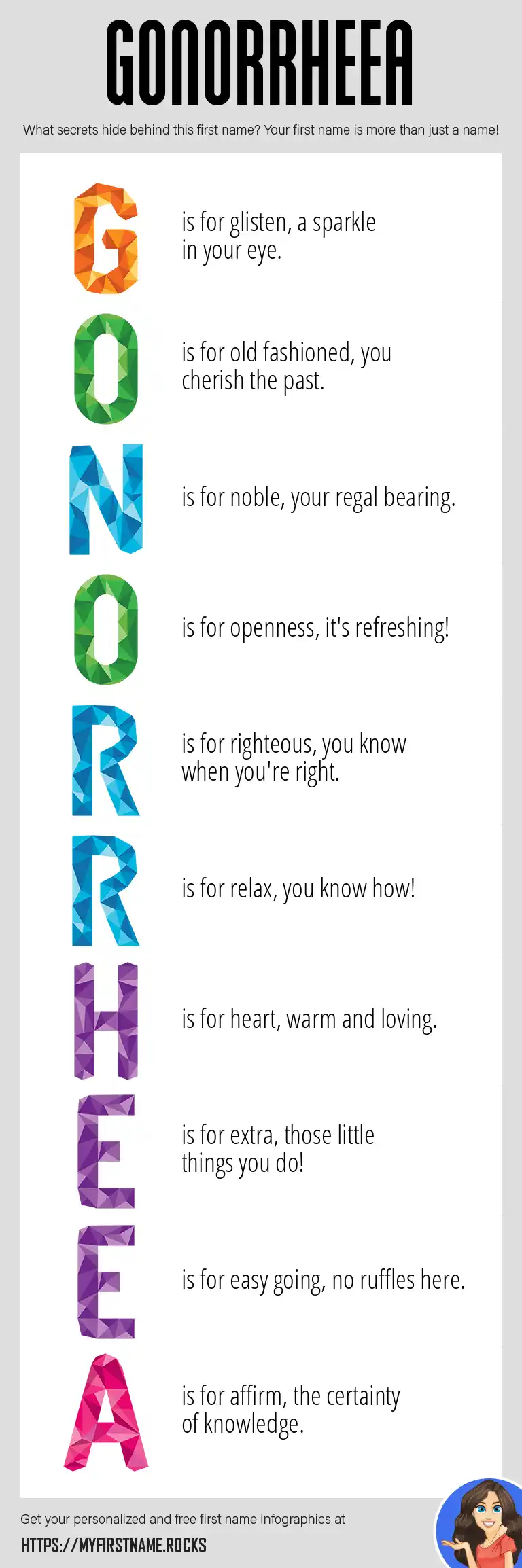 GONORRHEEA

What secrets hide behind this first name? Your first name is more than just a name!

G is for glisten, a sparkle in your eye.

O is for old fashioned, you cherish the past.

N is for noble, your regal bearing.

O is for openness, it's refreshing!

R is for righteous, you know when you're right.

R is for relax, you know how!

H is for heart, warm and loving.

E is for extra, those little things you do!

E is for easy going, no ruffles here.

A is for affirm, the certainty of knowledge.

Get your personalized and free first name infographics at

HTTPS://MYFIRSTNAME.ROCKS