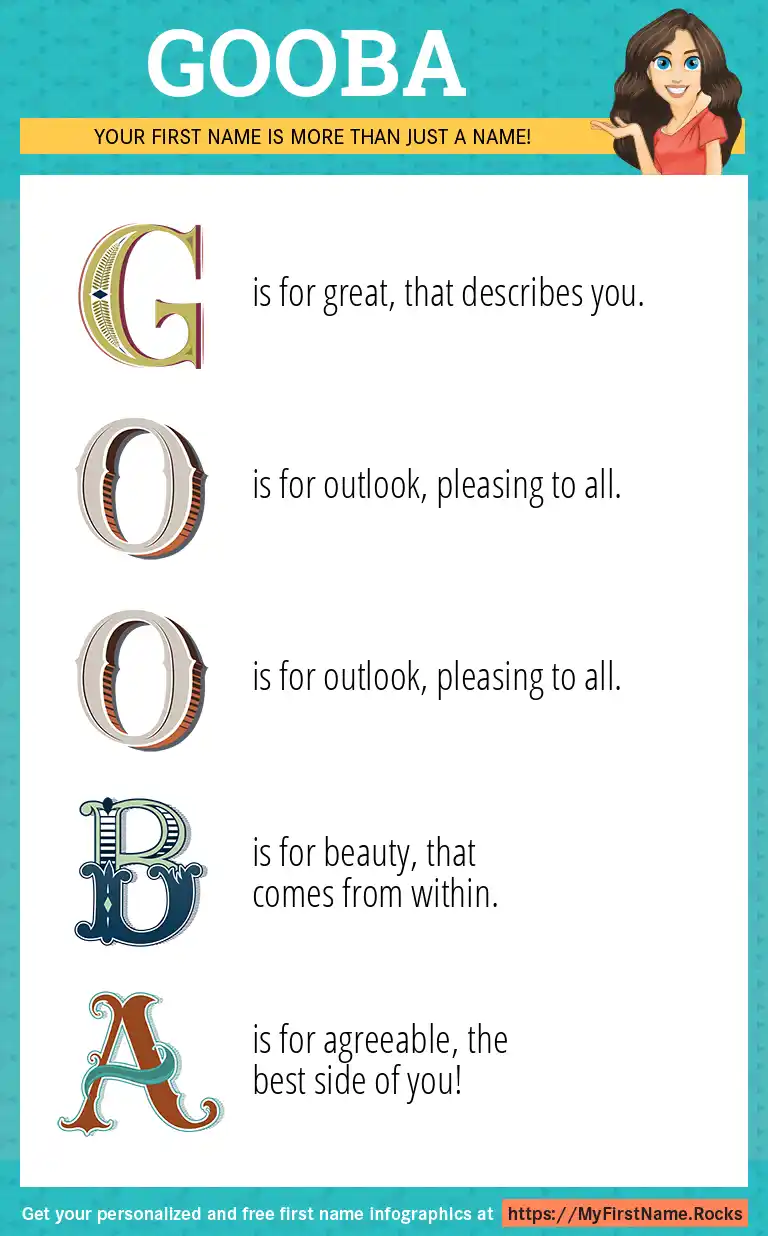 GOOBA

YOUR FIRST NAME IS MORE THAN JUST A NAME!

G is for great, that describes you.

O is for outlook, pleasing to all.

O is for outlook, pleasing to all.

B is for beauty, that comes from within.

A is for agreeable, the best side of you!

Get your personalized and free first name infographics at https://MyFirstName.Rocks