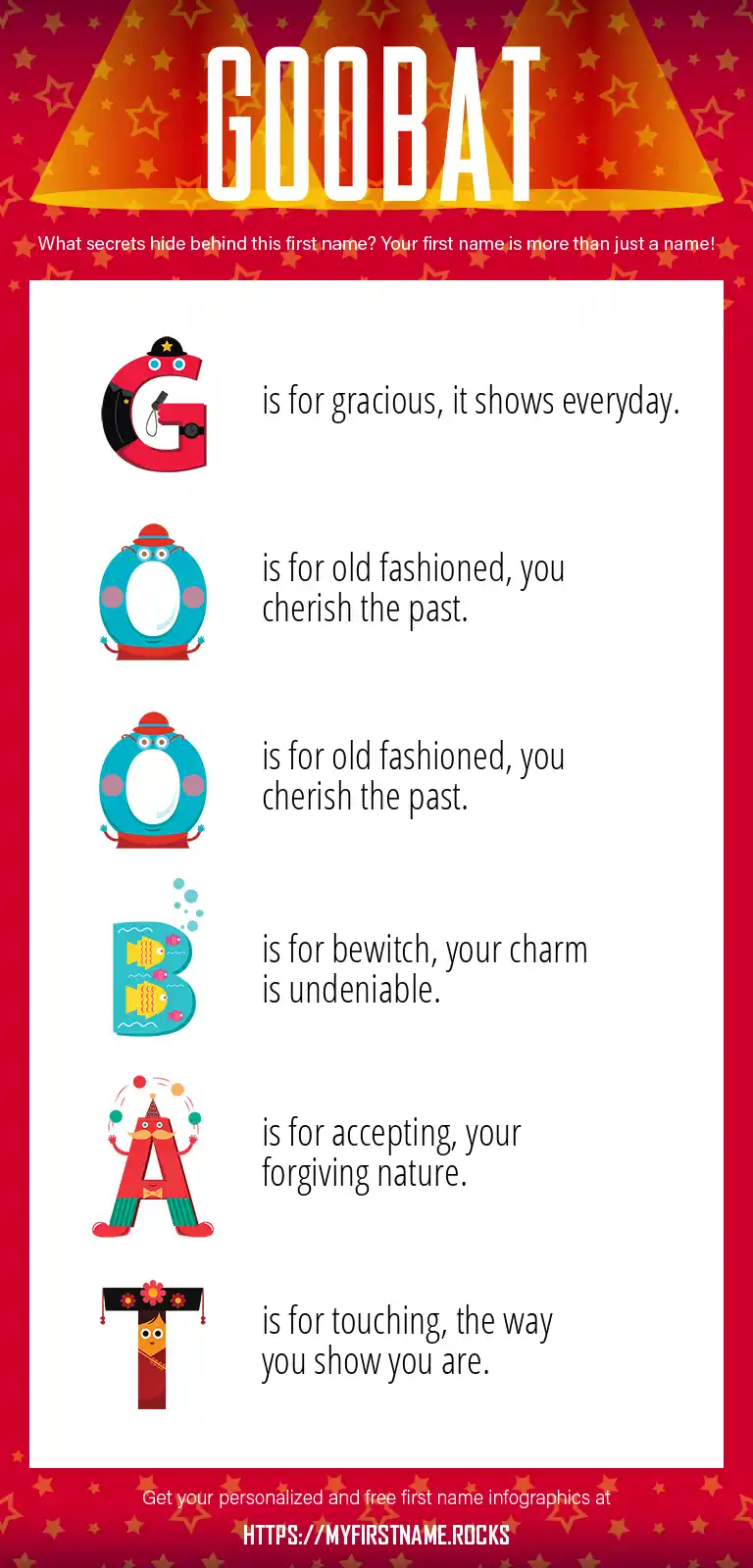 GOOBAT

What secrets hide behind this first name? Your first name is more than just a name!

G is for gracious, it shows everyday.

O is for old fashioned, you cherish the past.

O is for old fashioned, you cherish the past.

B is for bewitch, your charm is undeniable.

A is for accepting, your forgiving nature.

T is for touching, the way you show you are.

Get your personalized and free first name infographics at

HTTPS://MYFIRSTNAME.ROCKS