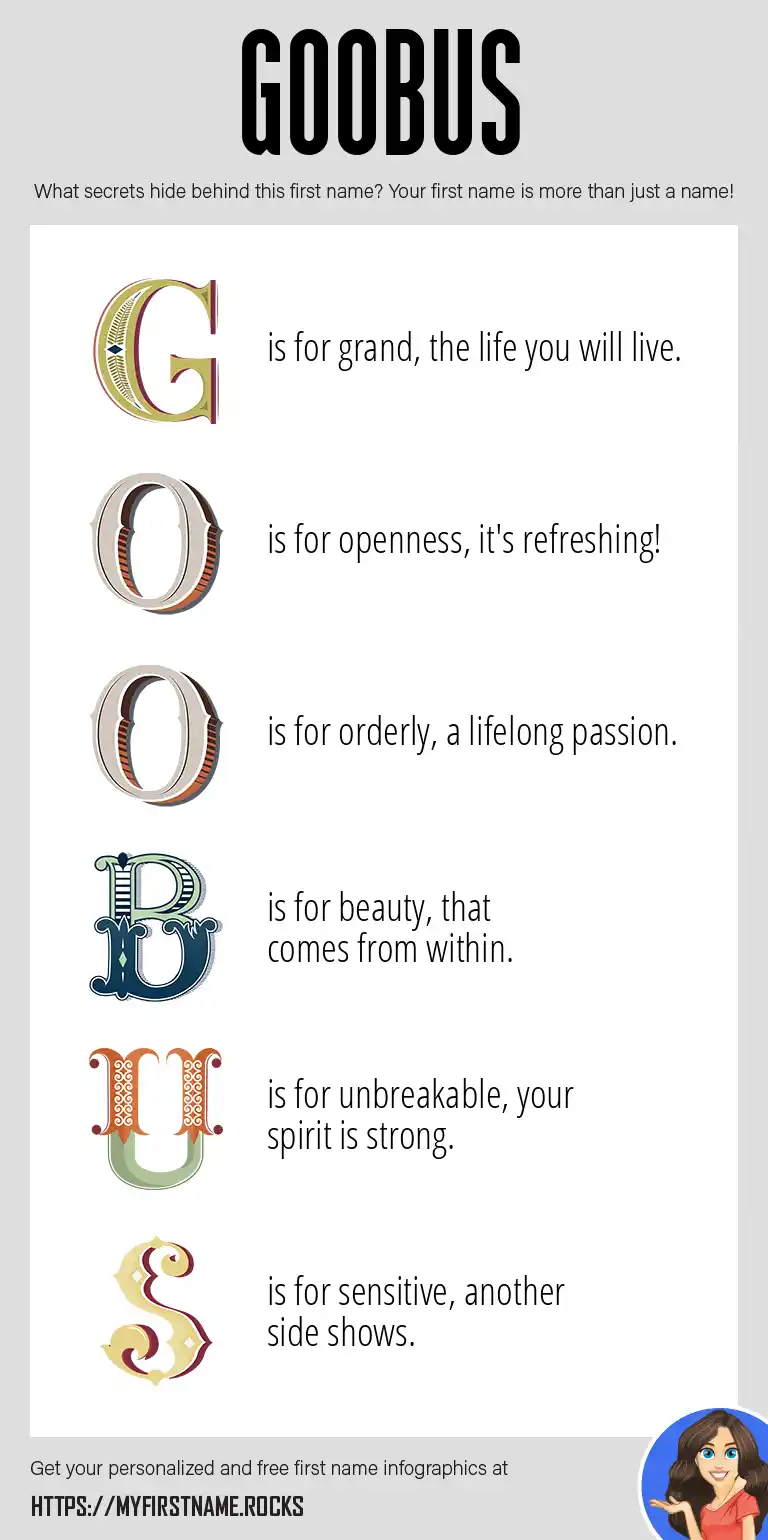 GOOBUS

What secrets hide behind this first name? Your first name is more than just a name!

G is for grand, the life you will live.

O is for openness, it's refreshing!

O is for orderly, a lifelong passion.

B is for beauty, that comes from within.

U is for unbreakable, your spirit is strong.

S is for sensitive, another side shows.

Get your personalized and free first name infographics at

HTTPS://MYFIRSTNAME.ROCKS