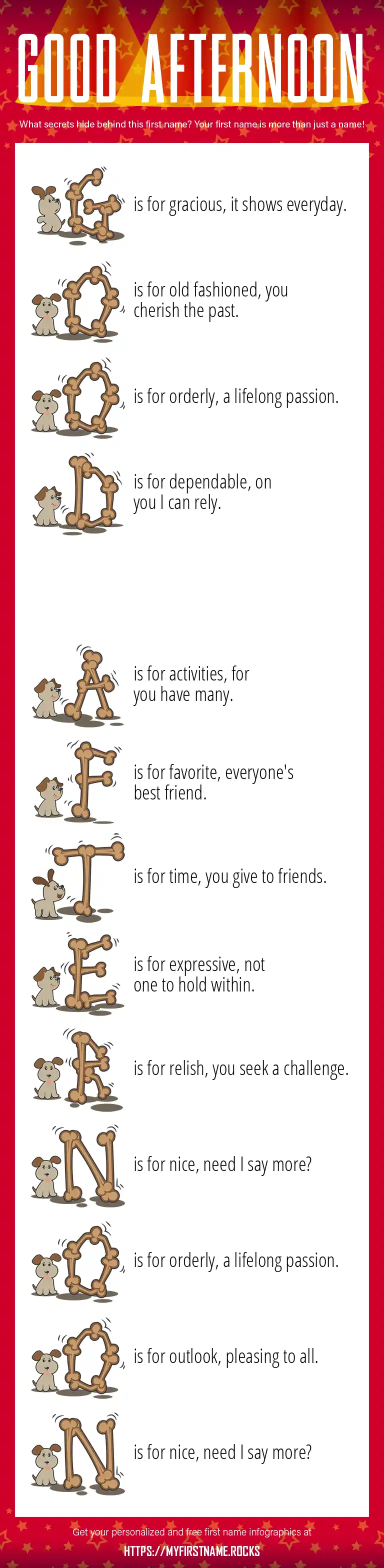 GOOD AFTERNOON

What secrets hide behind this first name? Your first name is more than just a name!

G is for gracious, it shows everyday.

O is for old fashioned, you cherish the past.

O is for orderly, a lifelong passion.

D is for dependable, on you I can rely.

A is for activities, for you have many.

F is for favorite, everyone's best friend.

T is for time, you give to friends.

E is for expressive, not one to hold within.

R is for relish, you seek a challenge.

N is for nice, need I say more?

O is for orderly, a lifelong passion.

O is for outlook, pleasing to all.

N is for nice, need I say more?

Get your personalized and free first name infographics at

HTTPS://MYFIRSTNAME.ROCKS