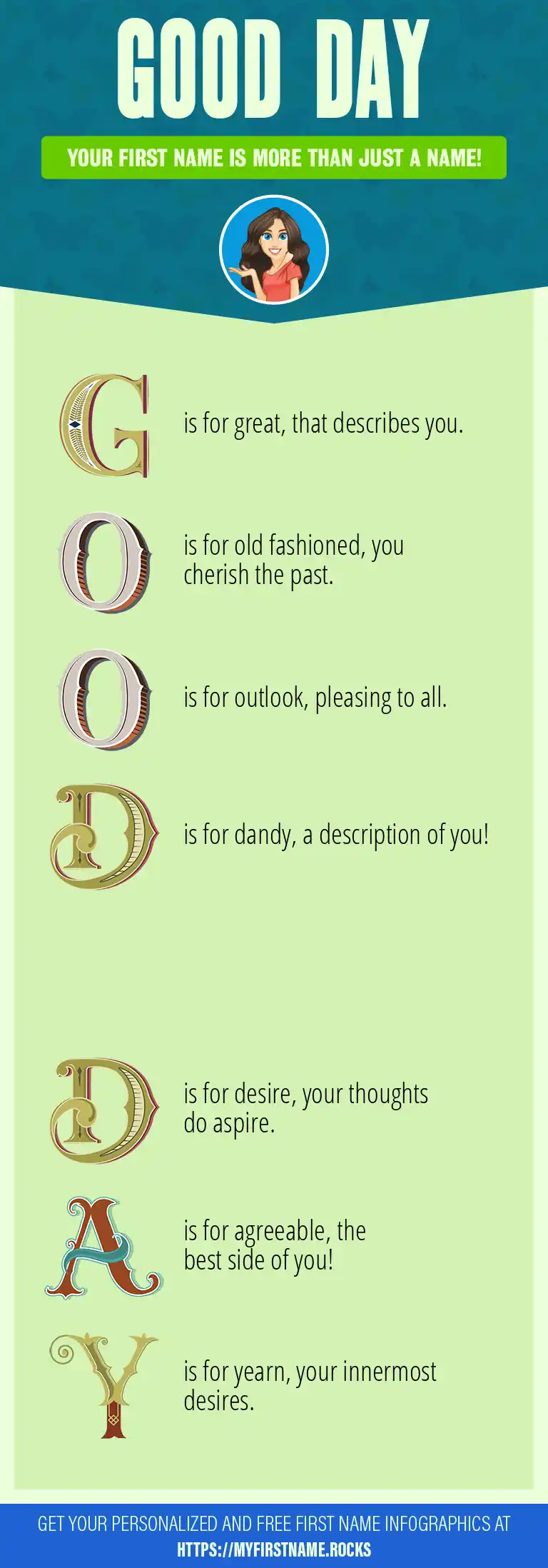 GOOD DAY

YOUR FIRST NAME IS MORE THAN JUST A NAME!

G is for great, that describes you.

O is for old fashioned, you cherish the past.

O is for outlook, pleasing to all.

D is for dandy, a description of you!

D is for desire, your thoughts do aspire.

A is for agreeable, the best side of you!

Y is for yearn, your innermost desires.

GET YOUR PERSONALIZED AND FREE FIRST NAME INFOGRAPHICS AT HTTPS://MYFIRSTNAME.ROCKS