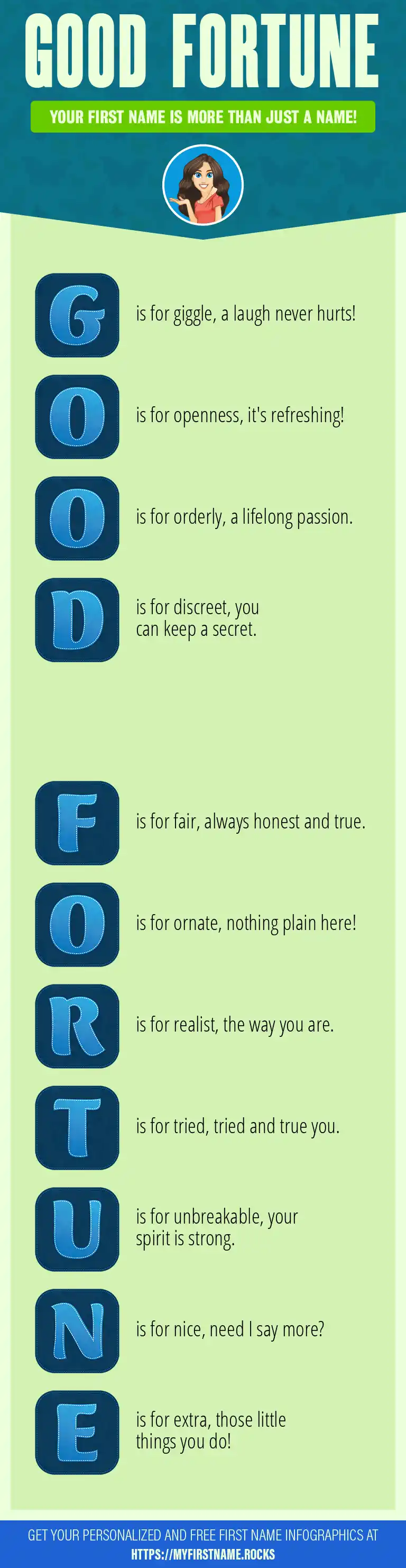 GOOD FORTUNE

YOUR FIRST NAME IS MORE THAN JUST A NAME!

G is for giggle, a laugh never hurts!

O is for openness, it's refreshing!

O is for orderly, a lifelong passion.

D is for discreet, you can keep a secret.

F is for fair, always honest and true.

O is for ornate, nothing plain here!

R is for realist, the way you are.

T is for tried, tried and true you.

U is for unbreakable, your spirit is strong.

N is for nice, need I say more?

E is for extra, those little things you do!

GET YOUR PERSONALIZED AND FREE FIRST NAME INFOGRAPHICS AT HTTPS://MYFIRSTNAME.ROCKS