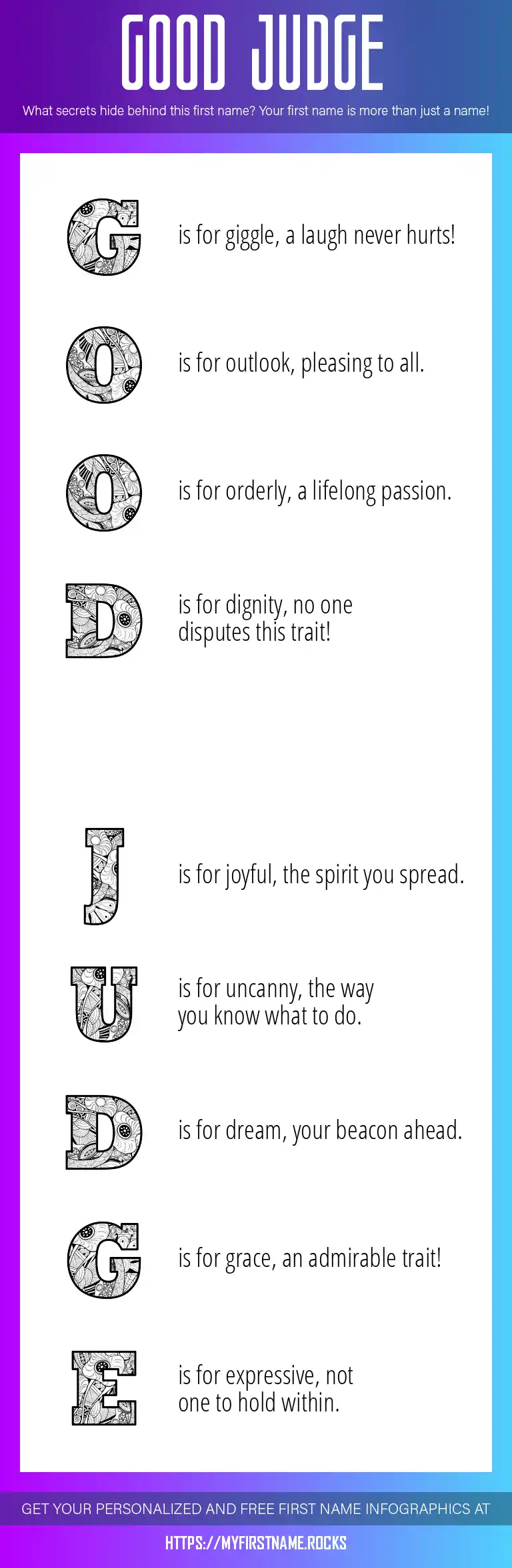 GOOD JUDGE

What secrets hide behind this first name? Your first name is more than just a name!

G is for giggle, a laugh never hurts!

O is for outlook, pleasing to all.

O is for orderly, a lifelong passion.

D is for dignity, no one disputes this trait!

J is for joyful, the spirit you spread.

U is for uncanny, the way you know what to do.

D is for dream, your beacon ahead.

G is for grace, an admirable trait!

E is for expressive, not one to hold within.

GET YOUR PERSONALIZED AND FREE FIRST NAME INFOGRAPHICS AT

HTTPS://MYFIRSTNAME.ROCKS