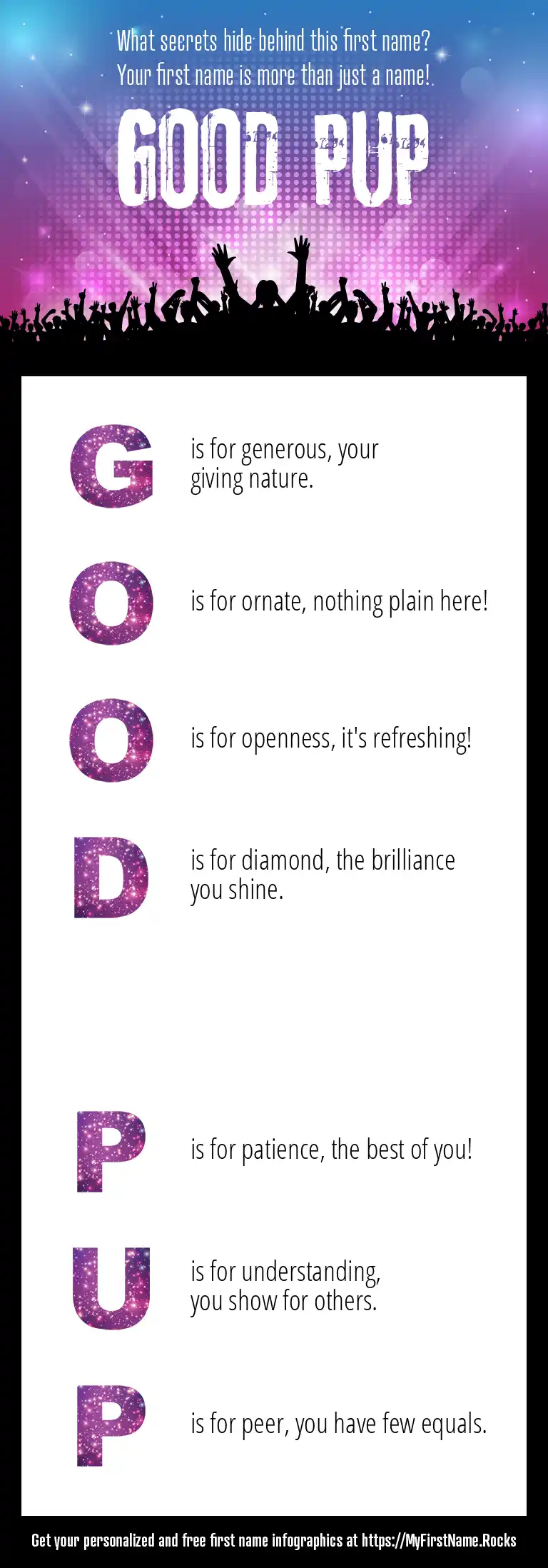 What secrets hide behind this first name?
Your first name is more than just a name!

GOOD PUP

G is for generous, your giving nature.

O is for ornate, nothing plain here!

O is for openness, it's refreshing!

D is for diamond, the brilliance you shine.

P is for patience, the best of you!

U is for understanding, you show for others.

P is for peer, you have few equals.

Get your personalized and free first name infographics at https://MyFirstName.Rocks