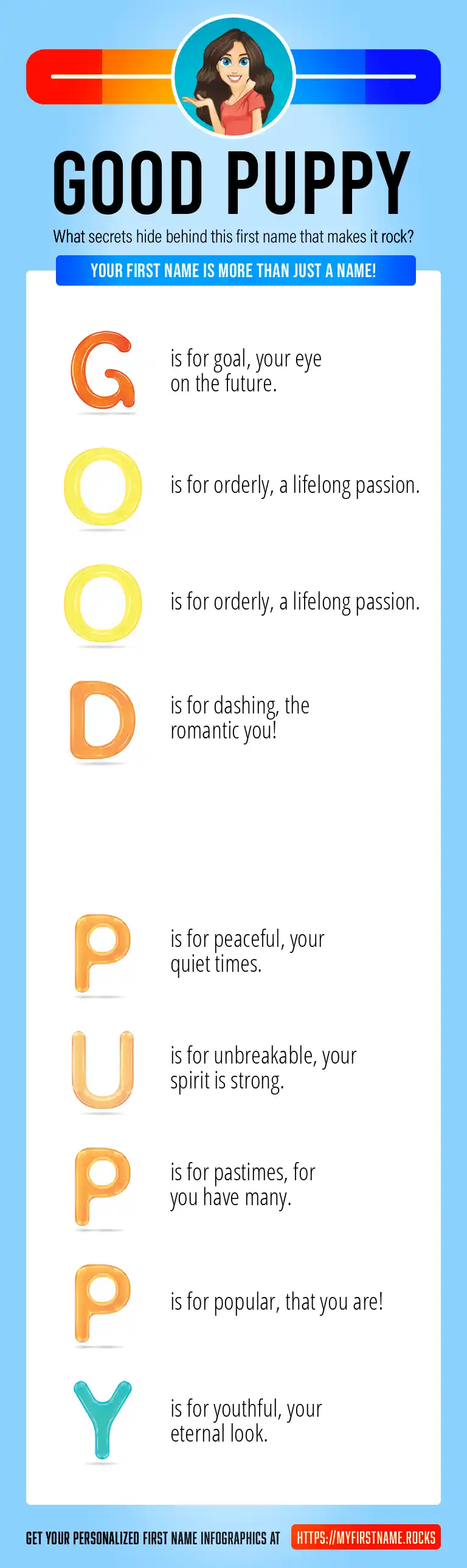 GOOD PUPPY

What secrets hide behind this first name that makes it rock?

YOUR FIRST NAME IS MORE THAN JUST A NAME!

G is for goal, your eye on the future.

O is for orderly, a lifelong passion.

O is for orderly, a lifelong passion.

D is for dashing, the romantic you!

P is for peaceful, your quiet times.

U is for unbreakable, your spirit is strong.

P is for pastimes, for you have many.

P is for popular, that you are!

Y is for youthful, your eternal look.

GET YOUR PERSONALIZED FIRST NAME INFOGRAPHICS AT HTTPS://MYFIRSTNAME.ROCKS