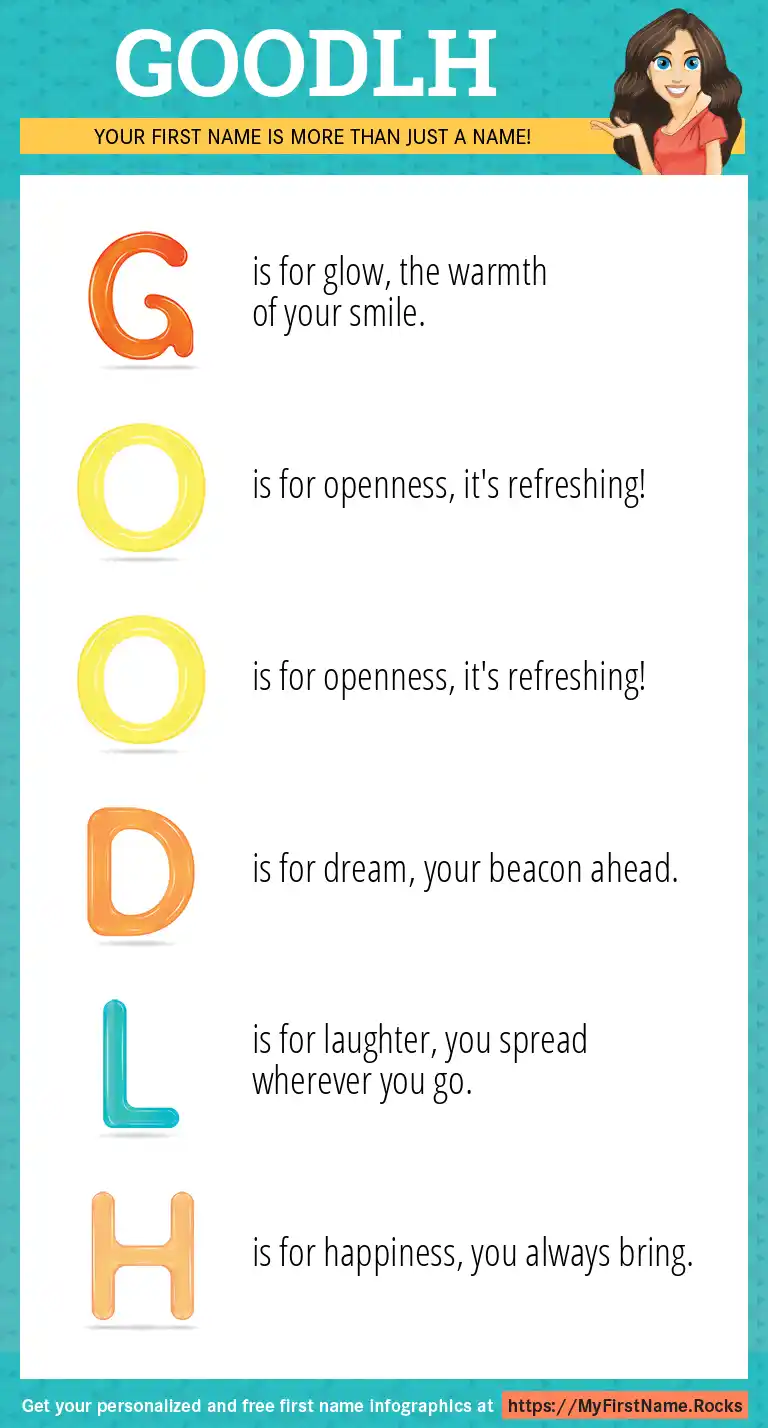 GOODLH

YOUR FIRST NAME IS MORE THAN JUST A NAME!

G is for glow, the warmth of your smile.

O is for openness, it's refreshing!

O is for openness, it's refreshing!

D is for dream, your beacon ahead.

L is for laughter, you spread wherever you go.

H is for happiness, you always bring.

Get your personalized and free first name infographics at https://MyFirstName.Rocks