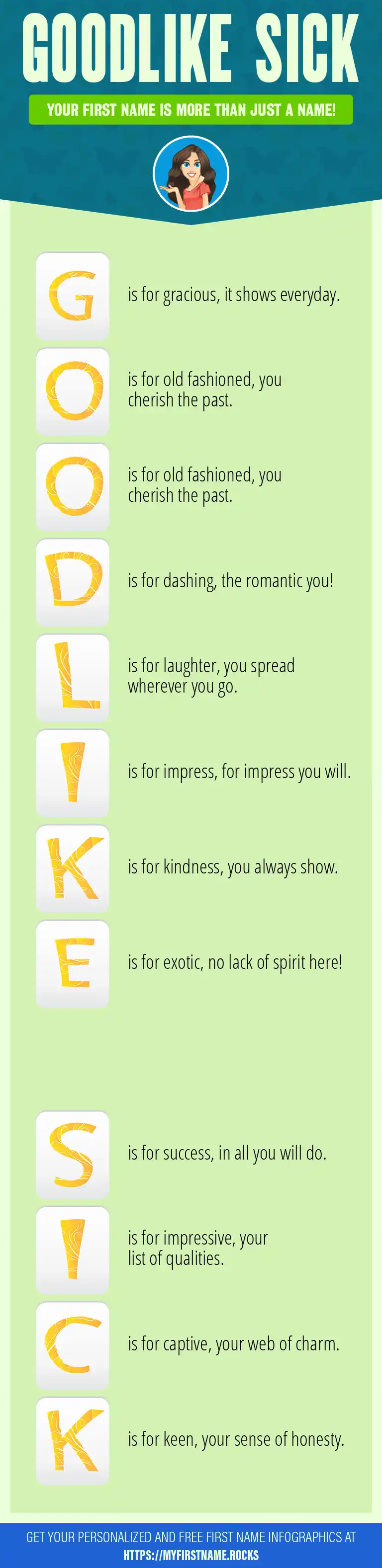 GOODLIKE SICK

YOUR FIRST NAME IS MORE THAN JUST A NAME!

G is for gracious, it shows everyday.

O is for old fashioned, you cherish the past.

O is for old fashioned, you cherish the past.

D is for dashing, the romantic you!

L is for laughter, you spread wherever you go.

I is for impress, for impress you will.

K is for kindness, you always show.

E is for exotic, no lack of spirit here!

S is for success, in all you will do.

I is for impressive, your list of qualities.

C is for captive, your web of charm.

K is for keen, your sense of honesty.

GET YOUR PERSONALIZED AND FREE FIRST NAME INFOGRAPHICS AT HTTPS://MYFIRSTNAME.ROCKS