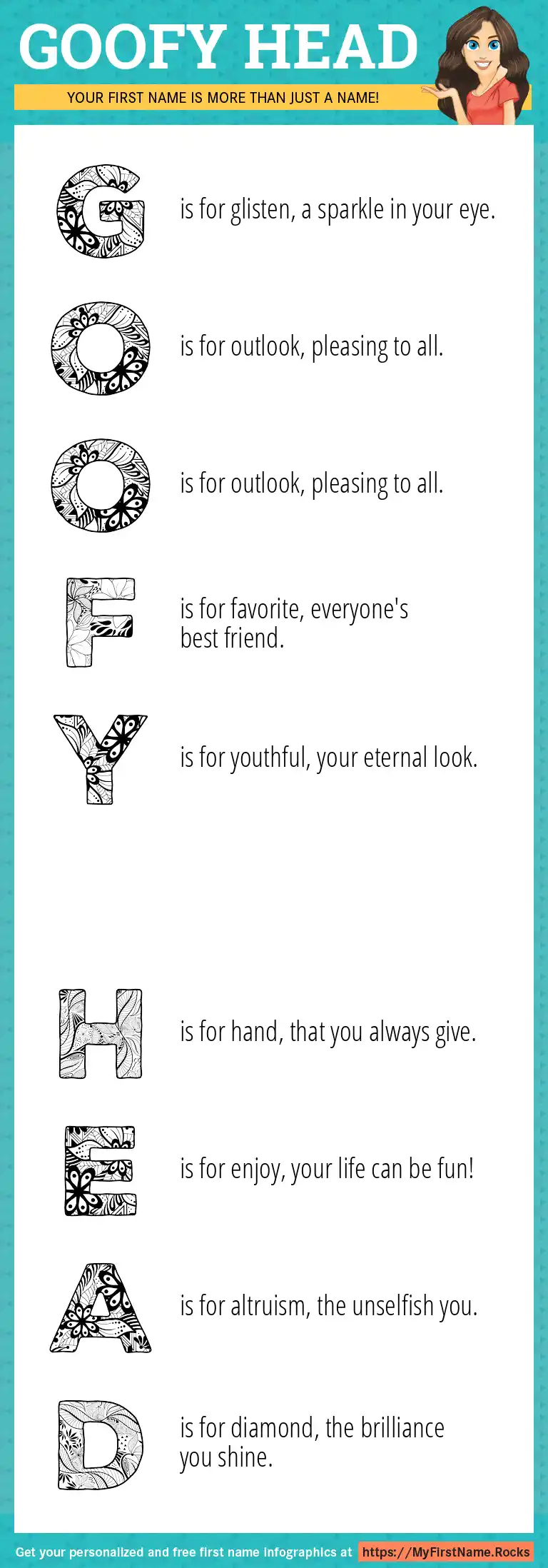 GOOFY HEAD

YOUR FIRST NAME IS MORE THAN JUST A NAME!

G is for glisten, a sparkle in your eye.

O is for outlook, pleasing to all.

O is for outlook, pleasing to all.

F is for favorite, everyone's best friend.

Y is for youthful, your eternal look.

H is for hand, that you always give.

E is for enjoy, your life can be fun!

A is for altruism, the unselfish you.

D is for diamond, the brilliance you shine.

Get your personalized and free first name infographics at https://MyFirstName.Rocks