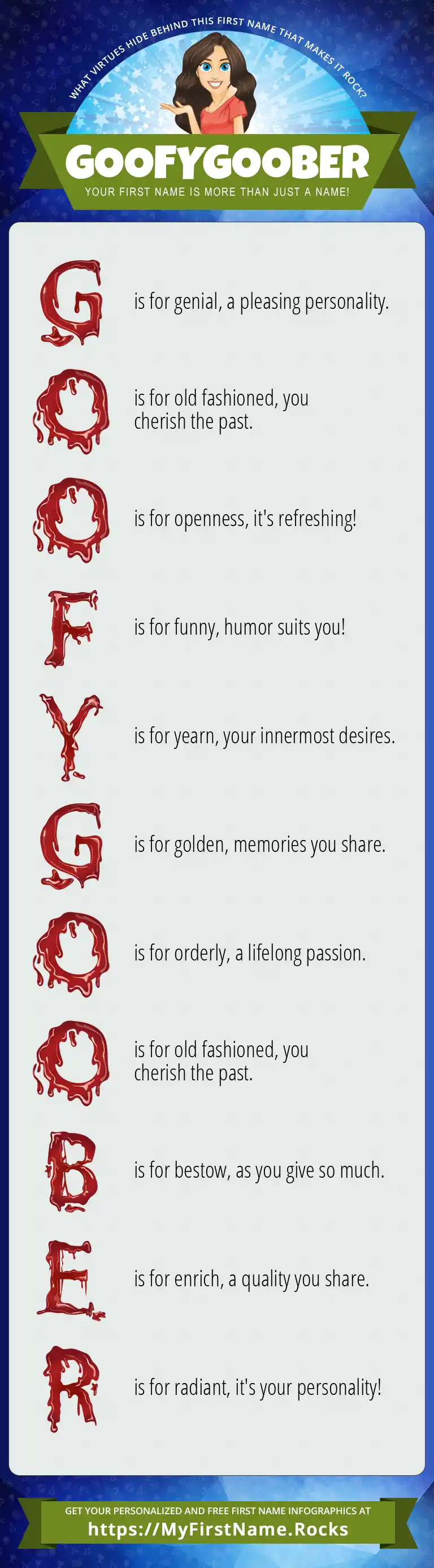 WHAT VIRTUES HIDE BEHIND THIS FIRST NAME THAT MAKES IT ROCK?

GOOFYGOOBER

YOUR FIRST NAME IS MORE THAN JUST A NAME!

G is for genial, a pleasing personality.

O is for old fashioned, you cherish the past.

O is for openness, it's refreshing!

F is for funny, humor suits you!

Y is for yearn, your innermost desires.

G is for golden, memories you share.

O is for orderly, a lifelong passion.

O is for old fashioned, you cherish the past.

B is for bestow, as you give so much.

E is for enrich, a quality you share.

R is for radiant, it's your personality!

GET YOUR PERSONALIZED AND FREE FIRST NAME INFOGRAPHICS AT

https://MyFirstName.Rocks