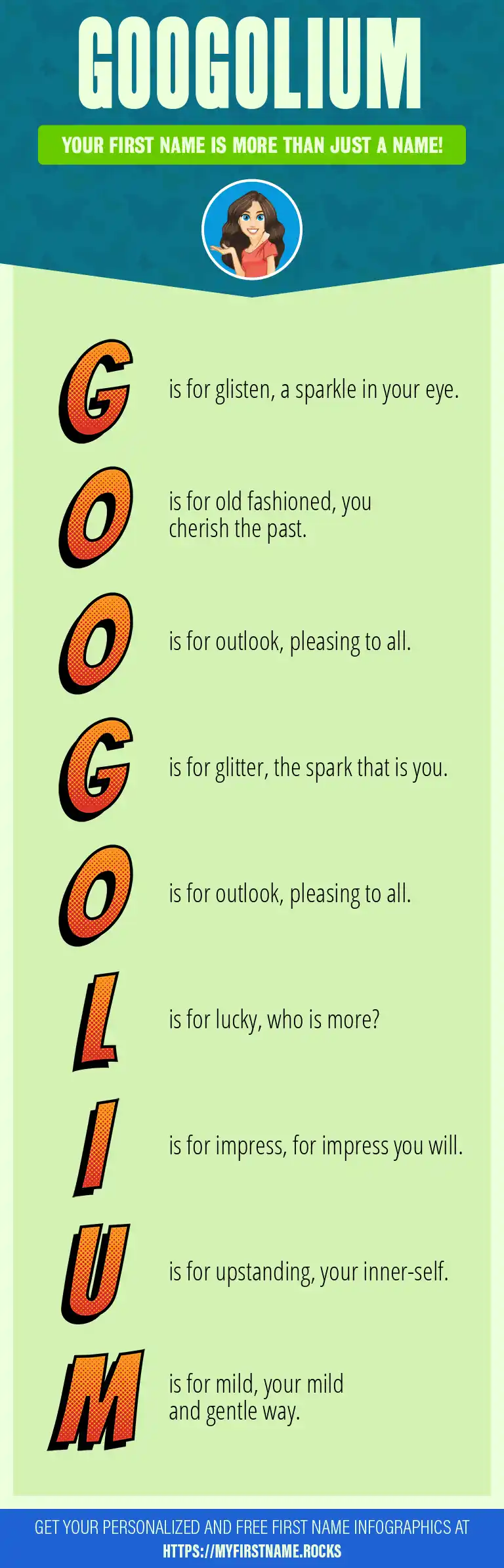 GOOGOLIUM

YOUR FIRST NAME IS MORE THAN JUST A NAME!

G is for glisten, a sparkle in your eye.

O is for old fashioned, you cherish the past.

O is for outlook, pleasing to all.

G is for glitter, the spark that is you.

O is for outlook, pleasing to all.

L is for lucky, who is more?

I is for impress, for impress you will.

U is for upstanding, your inner-self.

M is for mild, your mild and gentle way.

GET YOUR PERSONALIZED AND FREE FIRST NAME INFOGRAPHICS AT HTTPS://MYFIRSTNAME.ROCKS