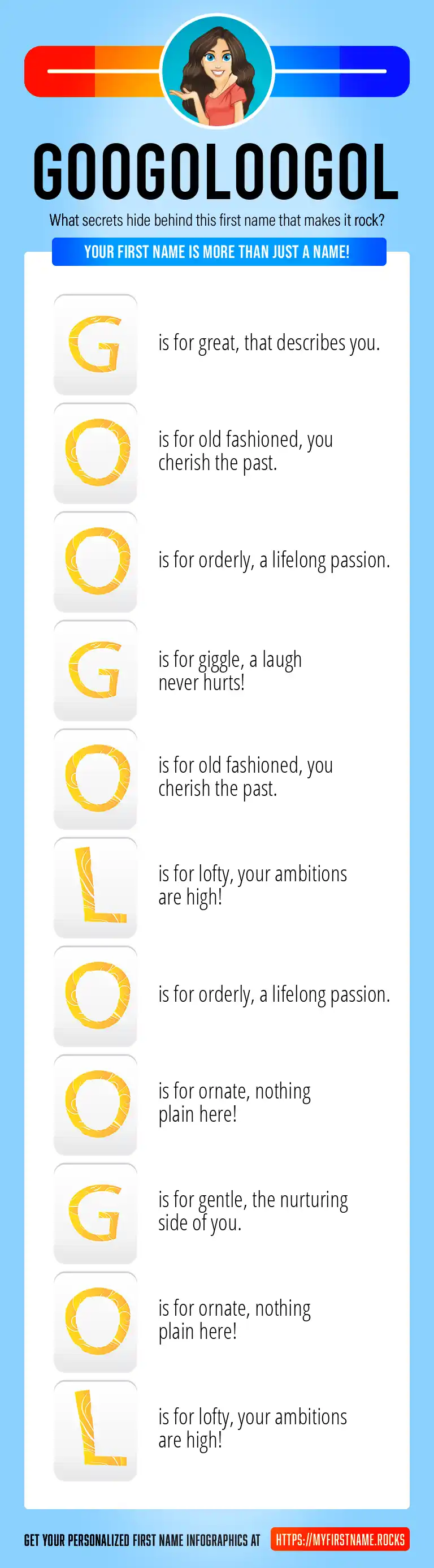 GOOGOLOOGOL

What secrets hide behind this first name that makes it rock?

YOUR FIRST NAME IS MORE THAN JUST A NAME!

G is for great, that describes you.

O is for old fashioned, you cherish the past.

O is for orderly, a lifelong passion.

G is for giggle, a laugh never hurts!

O is for old fashioned, you cherish the past.

L is for lofty, your ambitions are high!

O is for orderly, a lifelong passion.

O is for ornate, nothing plain here!

G is for gentle, the nurturing side of you.

O is for ornate, nothing plain here!

L is for lofty, your ambitions are high!

GET YOUR PERSONALIZED FIRST NAME INFOGRAPHICS AT HTTPS://MYFIRSTNAME.ROCKS