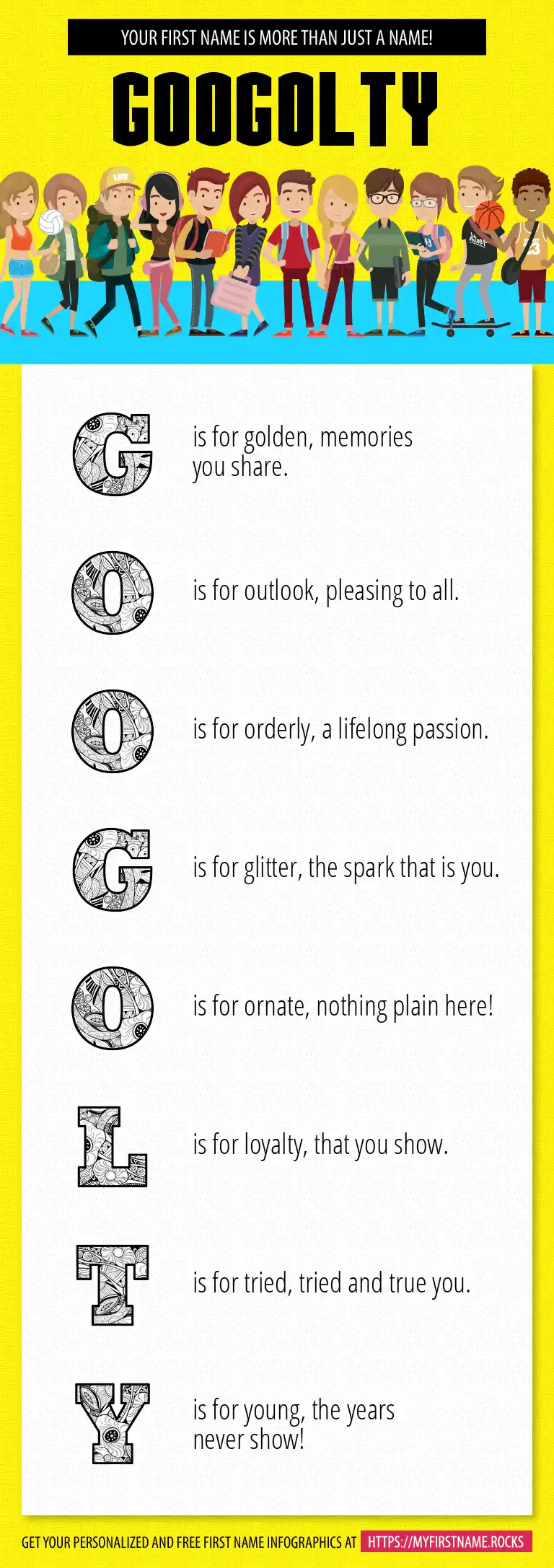 YOUR FIRST NAME IS MORE THAN JUST A NAME!

GOOGOLTY

G is for golden, memories you share.

O is for outlook, pleasing to all.

O is for orderly, a lifelong passion.

G is for glitter, the spark that is you.

O is for ornate, nothing plain here!

L is for loyalty, that you show.

T is for tried, tried and true you.

Y is for young, the years never show!

GET YOUR PERSONALIZED AND FREE FIRST NAME INFOGRAPHICS AT HTTPS://MYFIRSTNAME.ROCKS