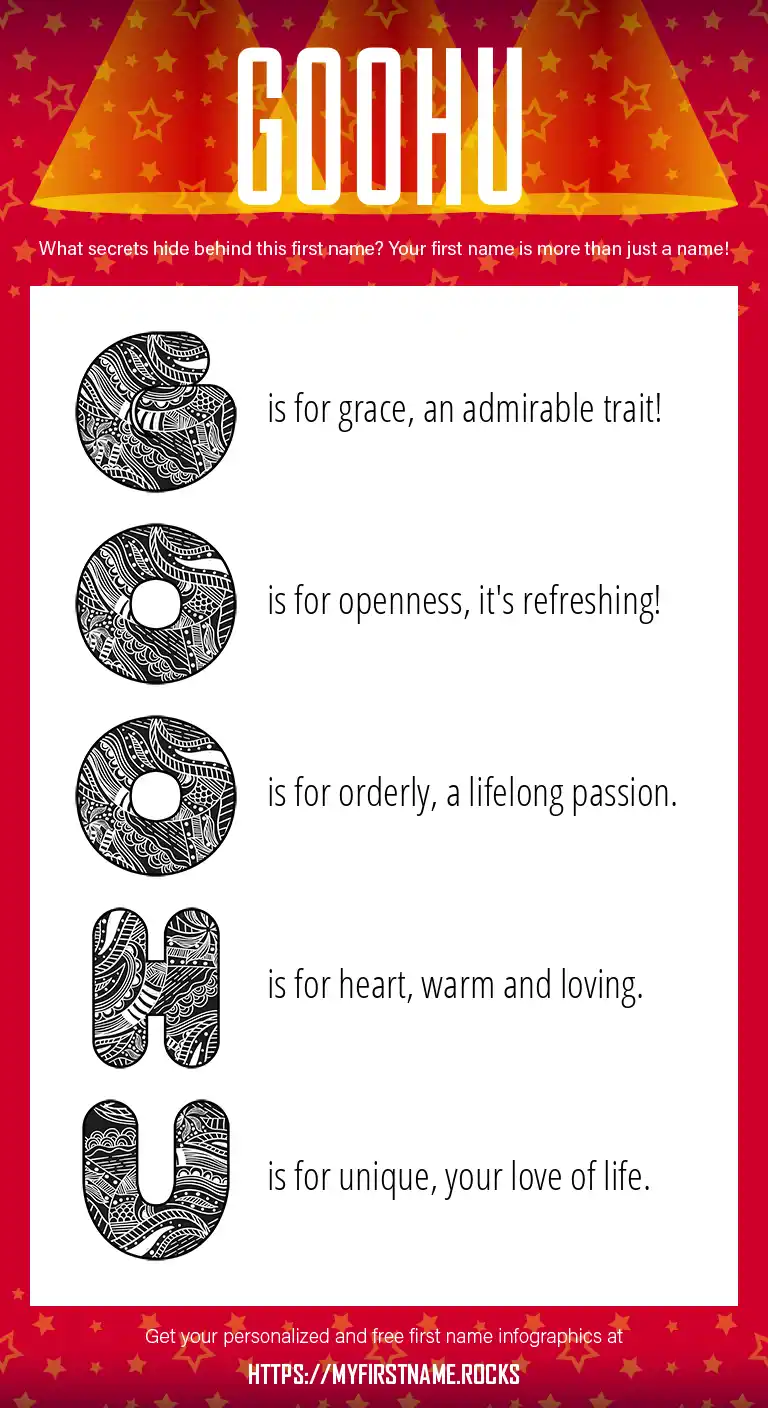 GOOHU

What secrets hide behind this first name? Your first name is more than just a name!

G is for grace, an admirable trait!

O is for openness, it's refreshing!

O is for orderly, a lifelong passion.

H is for heart, warm and loving.

U is for unique, your love of life.

Get your personalized and free first name infographics at

HTTPS://MYFIRSTNAME.ROCKS