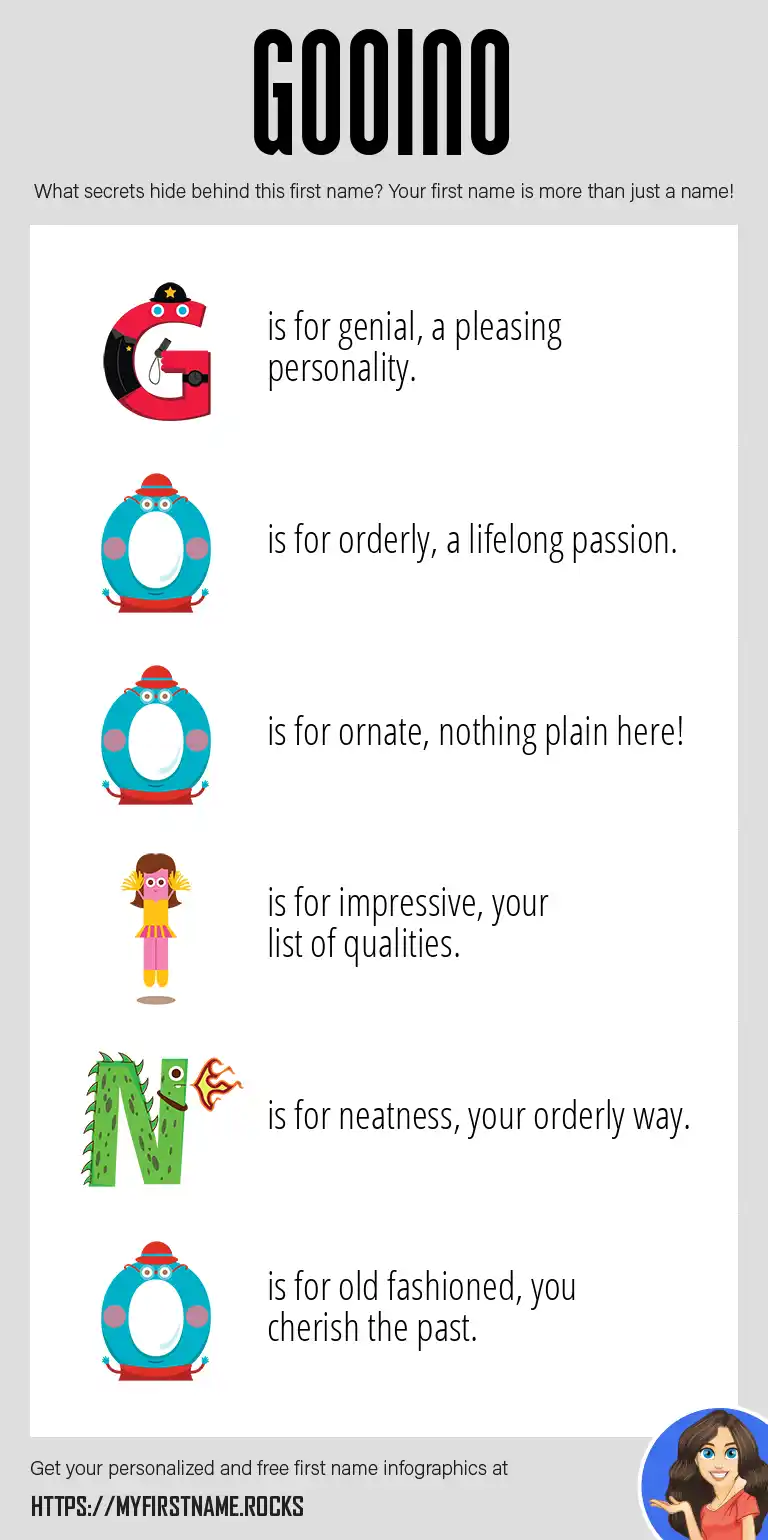 GOOINO

What secrets hide behind this first name? Your first name is more than just a name!

G is for genial, a pleasing personality.

O is for orderly, a lifelong passion.

O is for ornate, nothing plain here!

I is for impressive, your list of qualities.

N is for neatness, your orderly way.

O is for old fashioned, you cherish the past.

Get your personalized and free first name infographics at

HTTPS://MYFIRSTNAME.ROCKS