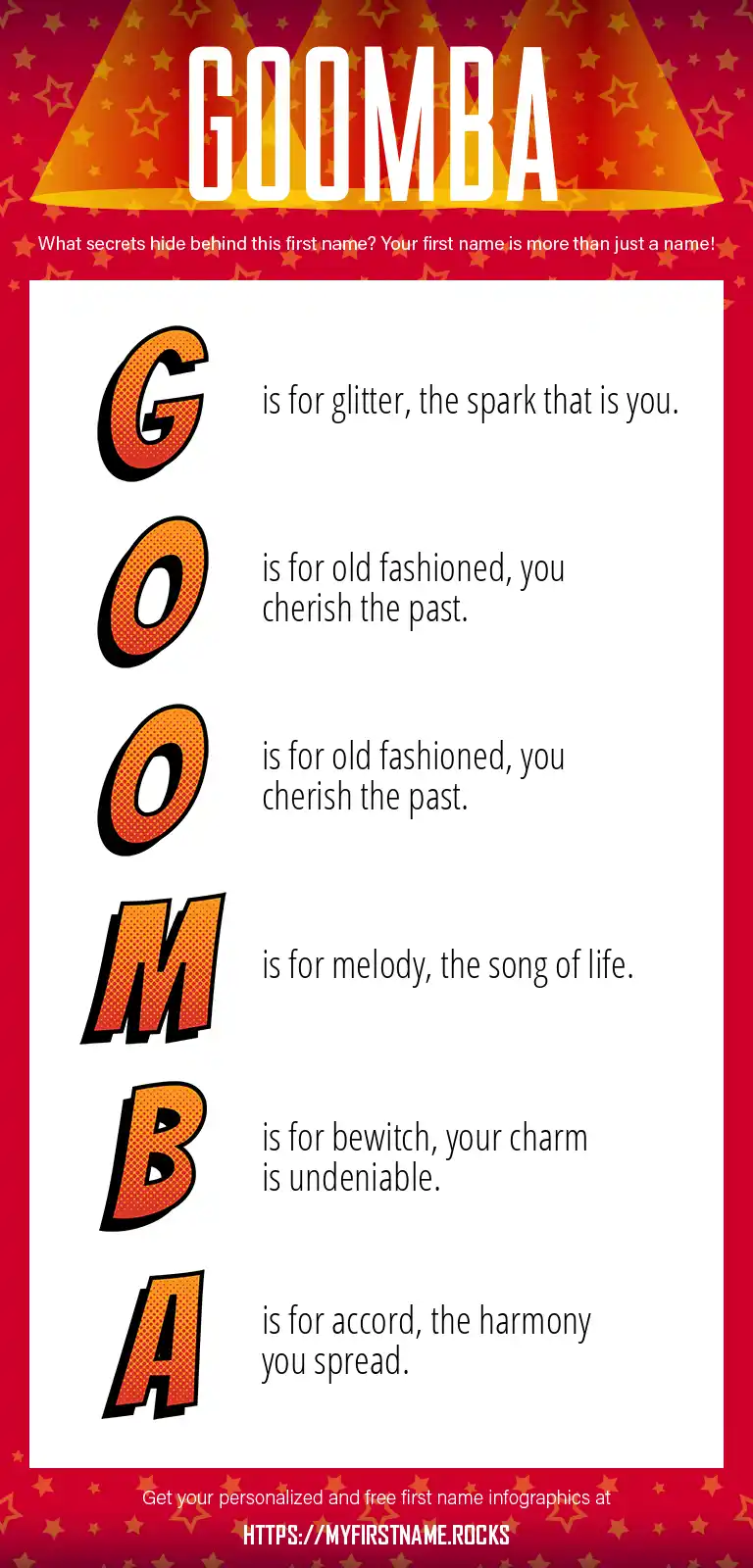 GOOMBA

What secrets hide behind this first name? Your first name is more than just a name!

G is for glitter, the spark that is you.

O is for old fashioned, you cherish the past.

O is for old fashioned, you cherish the past.

M is for melody, the song of life.

B is for bewitch, your charm is undeniable.

A is for accord, the harmony you spread.

Get your personalized and free first name infographics at

HTTPS://MYFIRSTNAME.ROCKS