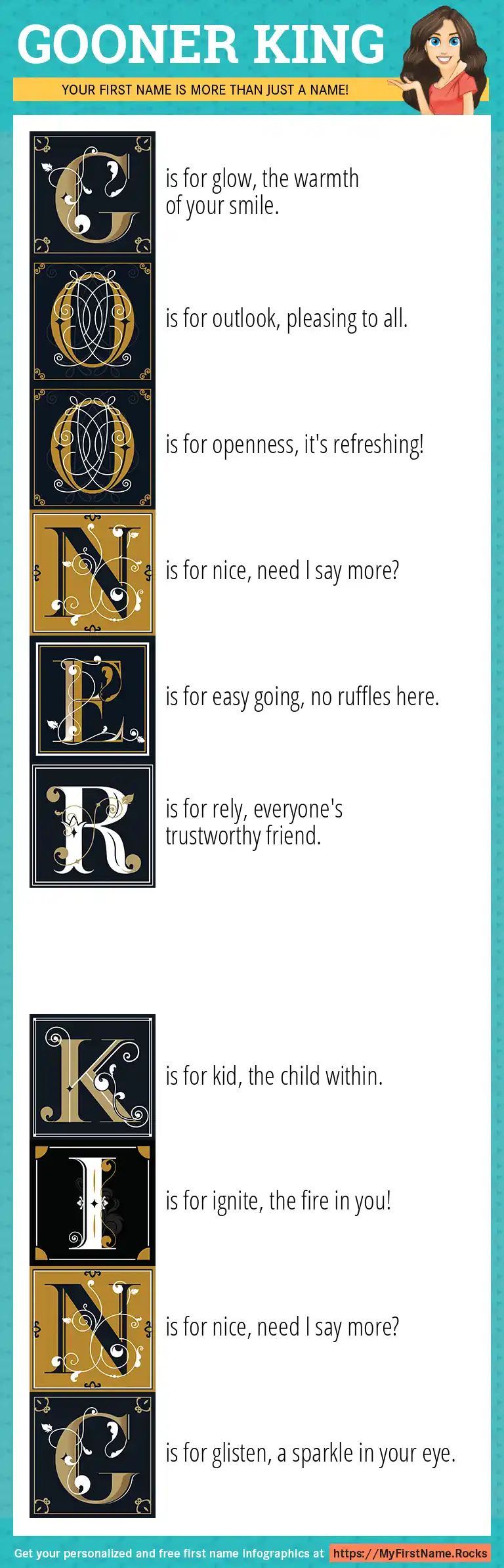 GOONER KING

YOUR FIRST NAME IS MORE THAN JUST A NAME!

G is for glow, the warmth of your smile.

O is for outlook, pleasing to all.

O is for openness, it's refreshing!

N is for nice, need I say more?

E is for easy going, no ruffles here.

R is for rely, everyone's trustworthy friend.

K is for kid, the child within.

I is for ignite, the fire in you!

N is for nice, need I say more?

G is for glisten, a sparkle in your eye.

Get your personalized and free first name infographics at https://MyFirstName.Rocks