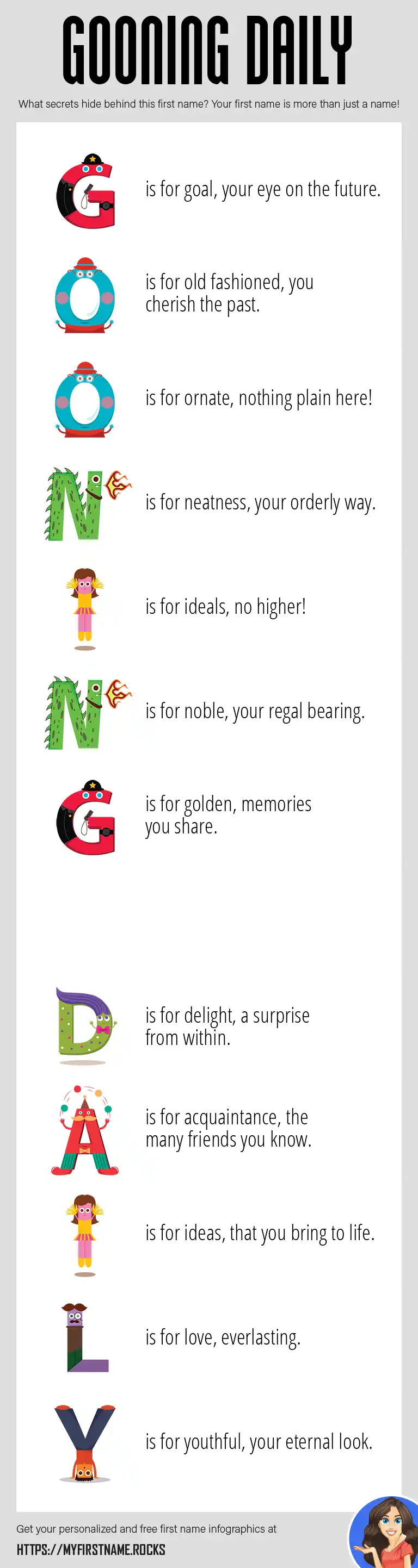 GOONING DAILY

What secrets hide behind this first name? Your first name is more than just a name!

G is for goal, your eye on the future.

O is for old fashioned, you cherish the past.

O is for ornate, nothing plain here!

N is for neatness, your orderly way.

I is for ideals, no higher!

N is for noble, your regal bearing.

G is for golden, memories you share.

D is for delight, a surprise from within.

A is for acquaintance, the many friends you know.

I is for ideas, that you bring to life.

L is for love, everlasting.

Y is for youthful, your eternal look.

Get your personalized and free first name infographics at

HTTPS://MYFIRSTNAME.ROCKS