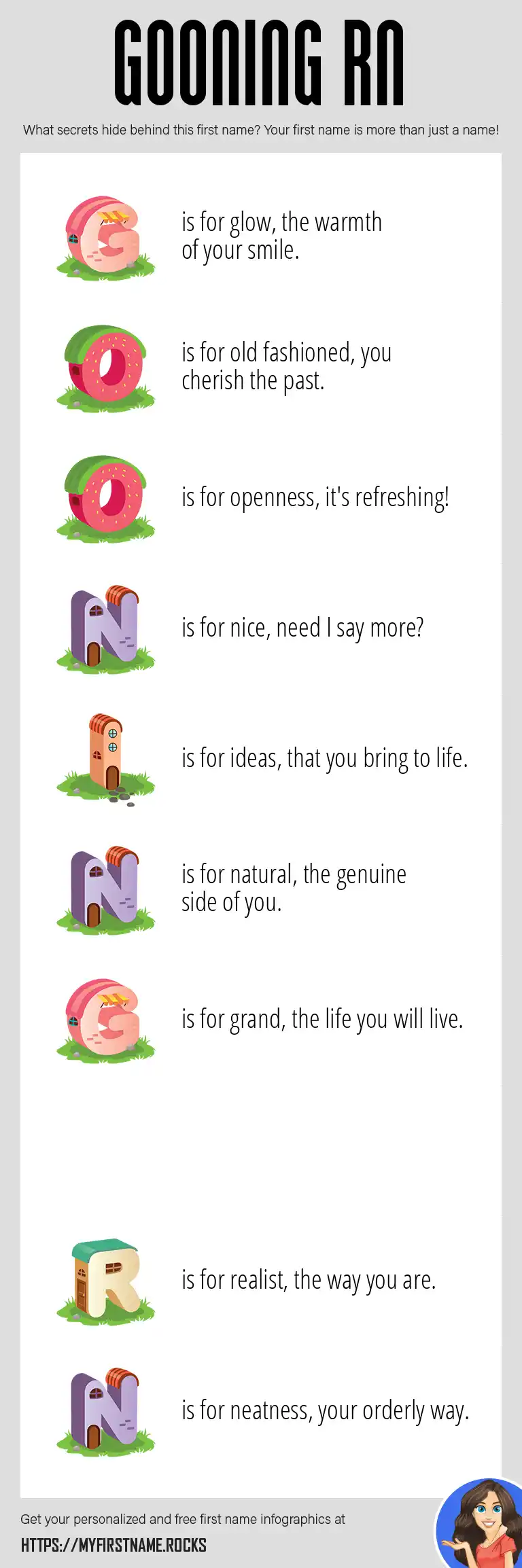 GOONING RN

What secrets hide behind this first name? Your first name is more than just a name!

G is for glow, the warmth of your smile.

O is for old fashioned, you cherish the past.

O is for openness, it's refreshing!

N is for nice, need I say more?

I is for ideas, that you bring to life.

N is for natural, the genuine side of you.

G is for grand, the life you will live.

R is for realist, the way you are.

N is for neatness, your orderly way.

Get your personalized and free first name infographics at

HTTPS://MYFIRSTNAME.ROCKS