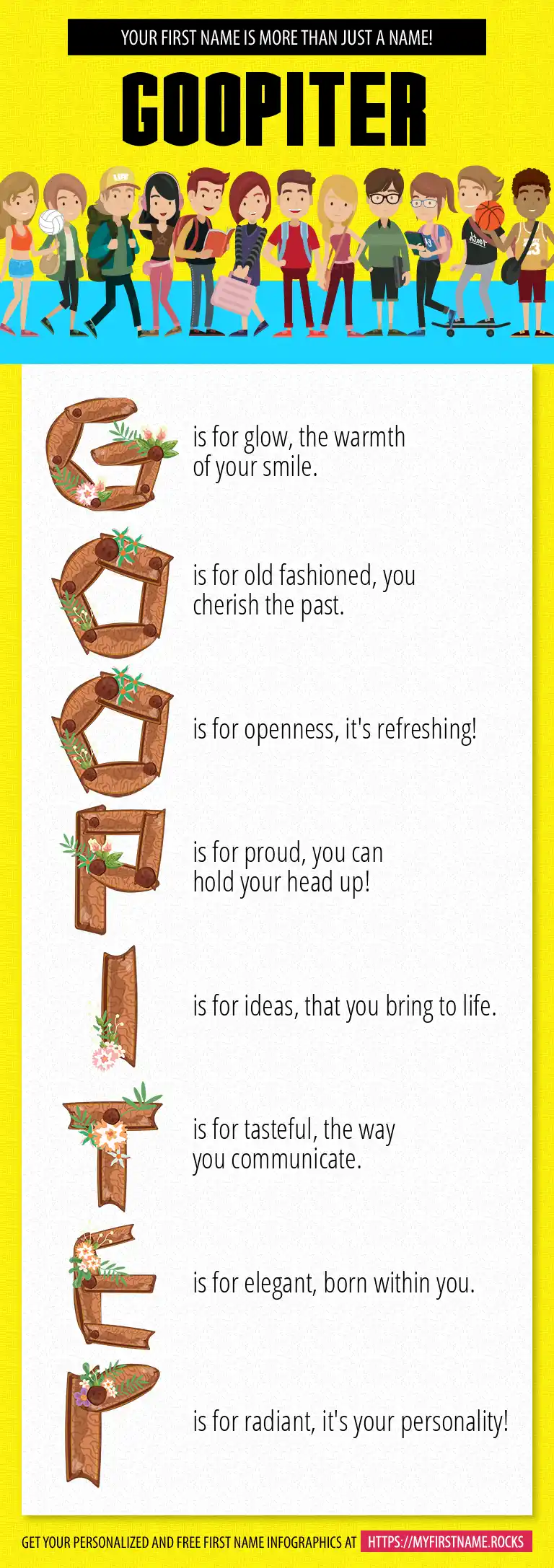 YOUR FIRST NAME IS MORE THAN JUST A NAME!

GOOPITER

G is for glow, the warmth of your smile.

O is for old fashioned, you cherish the past.

O is for openness, it's refreshing!

P is for proud, you can hold your head up!

I is for ideas, that you bring to life.

T is for tasteful, the way you communicate.

E is for elegant, born within you.

R is for radiant, it's your personality!

GET YOUR PERSONALIZED AND FREE FIRST NAME INFOGRAPHICS AT HTTPS://MYFIRSTNAME.ROCKS