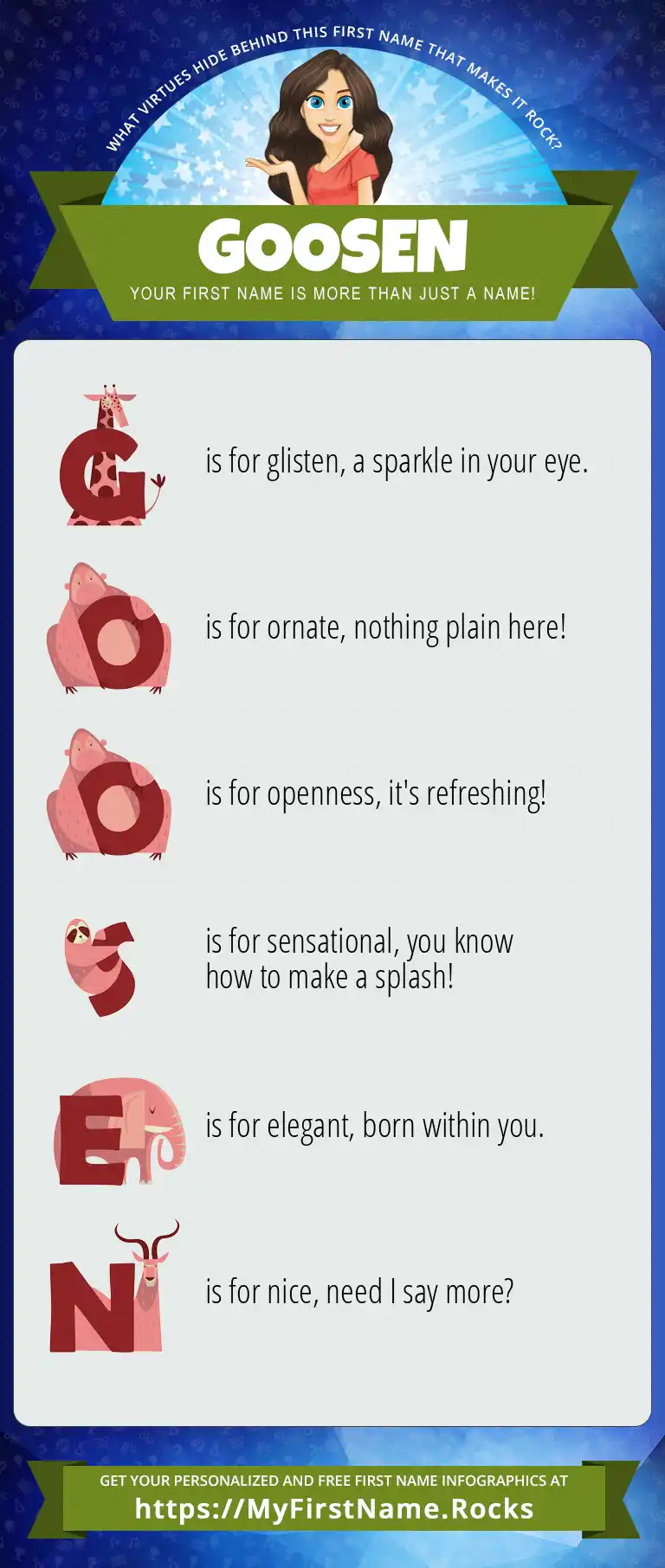 WHAT VIRTUES HIDE BEHIND THIS FIRST NAME THAT MAKES IT ROCK?

GOOSEN

YOUR FIRST NAME IS MORE THAN JUST A NAME!

G is for glisten, a sparkle in your eye.

O is for ornate, nothing plain here!

O is for openness, it's refreshing!

S is for sensational, you know how to make a splash!

E is for elegant, born within you.

N is for nice, need I say more?

GET YOUR PERSONALIZED AND FREE FIRST NAME INFOGRAPHICS AT

https://MyFirstName.Rocks