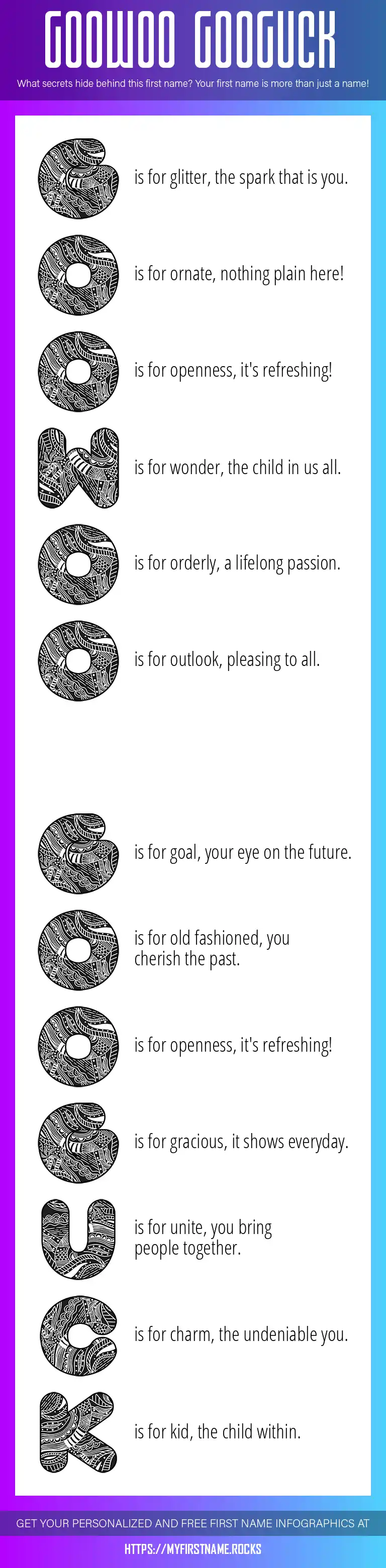 GOOWOO GOOGUCK

What secrets hide behind this first name? Your first name is more than just a name!

G is for glitter, the spark that is you.

O is for ornate, nothing plain here!

O is for openness, it's refreshing!

W is for wonder, the child in us all.

O is for orderly, a lifelong passion.

O is for outlook, pleasing to all.

G is for goal, your eye on the future.

O is for old fashioned, you cherish the past.

O is for openness, it's refreshing!

G is for gracious, it shows everyday.

U is for unite, you bring people together.

C is for charm, the undeniable you.

K is for kid, the child within.

GET YOUR PERSONALIZED AND FREE FIRST NAME INFOGRAPHICS AT

HTTPS://MYFIRSTNAME.ROCKS