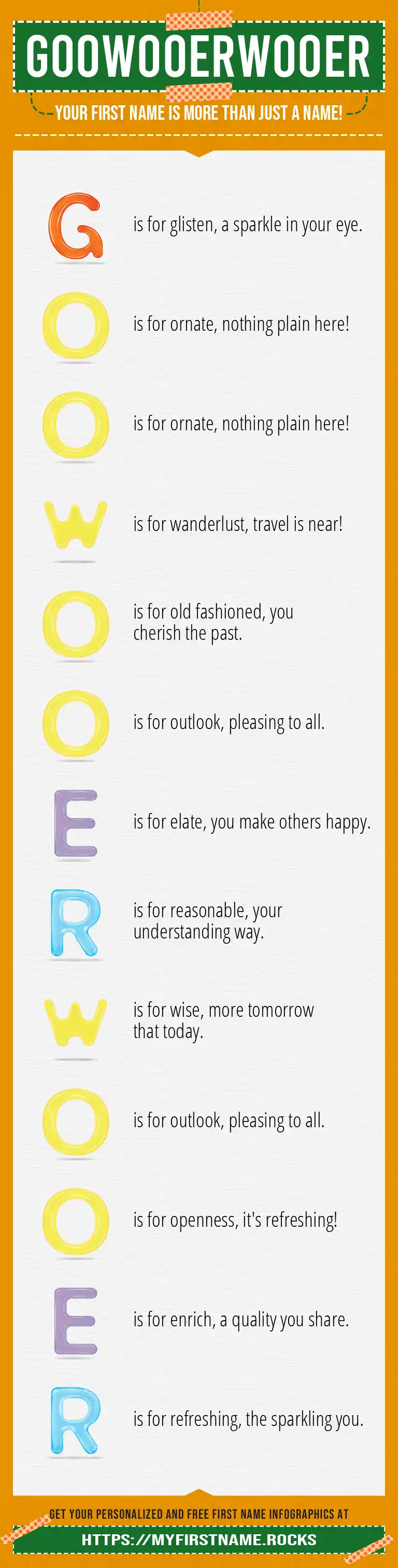 GOOWOOERWOOER

YOUR FIRST NAME IS MORE THAN JUST A NAME!

G is for glisten, a sparkle in your eye.

O is for ornate, nothing plain here!

O is for ornate, nothing plain here!

W is for wanderlust, travel is near!

O is for old fashioned, you cherish the past.

O is for outlook, pleasing to all.

E is for elate, you make others happy.

R is for reasonable, your understanding way.

W is for wise, more tomorrow that today.

O is for outlook, pleasing to all.

O is for openness, it's refreshing!

E is for enrich, a quality you share.

R is for refreshing, the sparkling you.

GET YOUR PERSONALIZED AND FREE FIRST NAME INFOGRAPHICS AT

HTTPS://MYFIRSTNAME.ROCKS